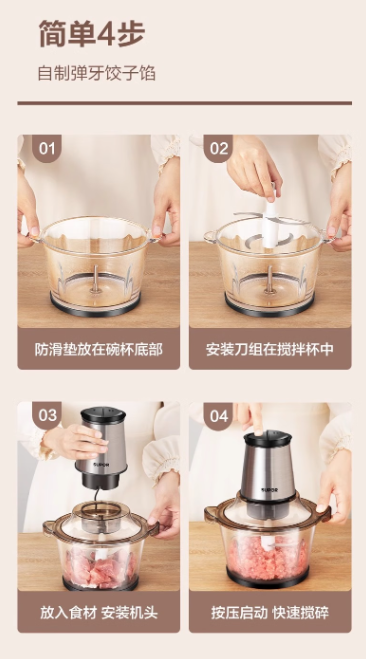 简单4步

自制弹牙饺子馅

01

防滑垫放在碗杯底部

02

安装刀组在搅拌杯中

03

SUPOR

放入食材 安装机头

04

SUPOR

按压启动 快速搅碎