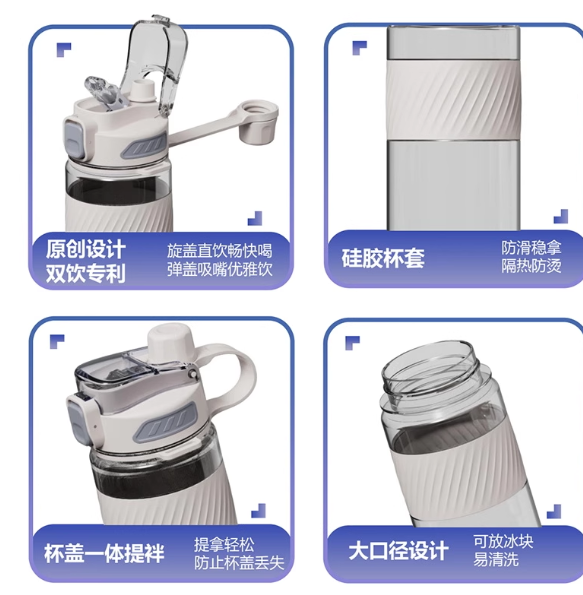 原创设计
双饮专利

旋盖直饮畅快喝
弹盖吸嘴优雅饮

硅胶杯套

防滑稳拿
隔热防烫

杯盖一体提袢

提拿轻松
防止杯盖丢失

大口径设计

可放冰块
易清洗