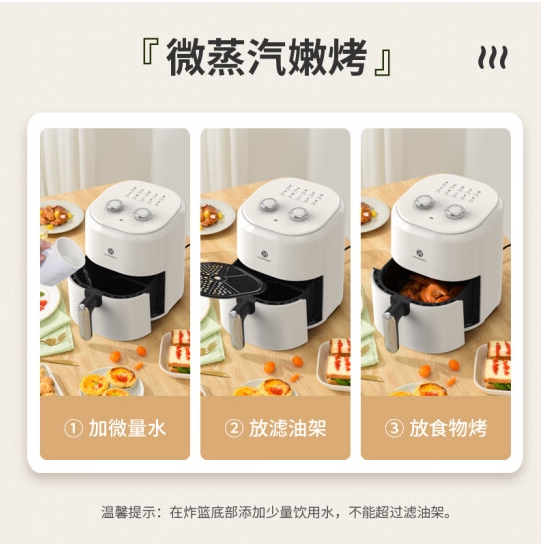 『微蒸汽嫩烤』

① 加微量水

② 放滤油架

③ 放食物烤

温馨提示：在炸篮底部添加少量饮用水，不能超过滤油架。