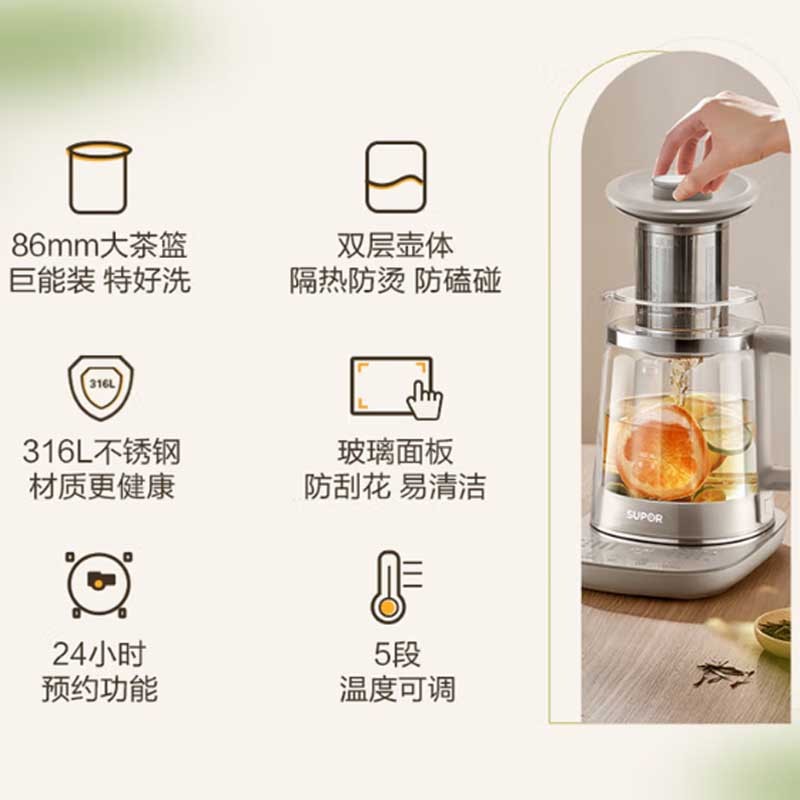 86mm大茶篮
巨能装 特好洗

双层壶体
隔热防烫 防磕碰

316L

316L不锈钢
材质更健康

玻璃面板
防刮花 易清洁

24小时
预约功能

5段
温度可调

SUPOR