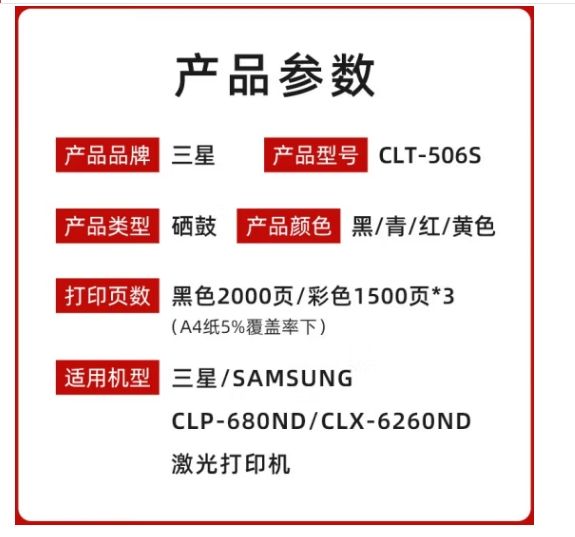 产品参数

产品品牌 三星 产品型号 CLT-506S

产品类型 硒鼓 产品颜色 黑/青/红/黄色

打印页数 黑色2000页/彩色1500页*3
(A4纸5%覆盖率下)

适用机型 三星/SAMSUNG
CLP-680ND/CLX-6260ND
激光打印机