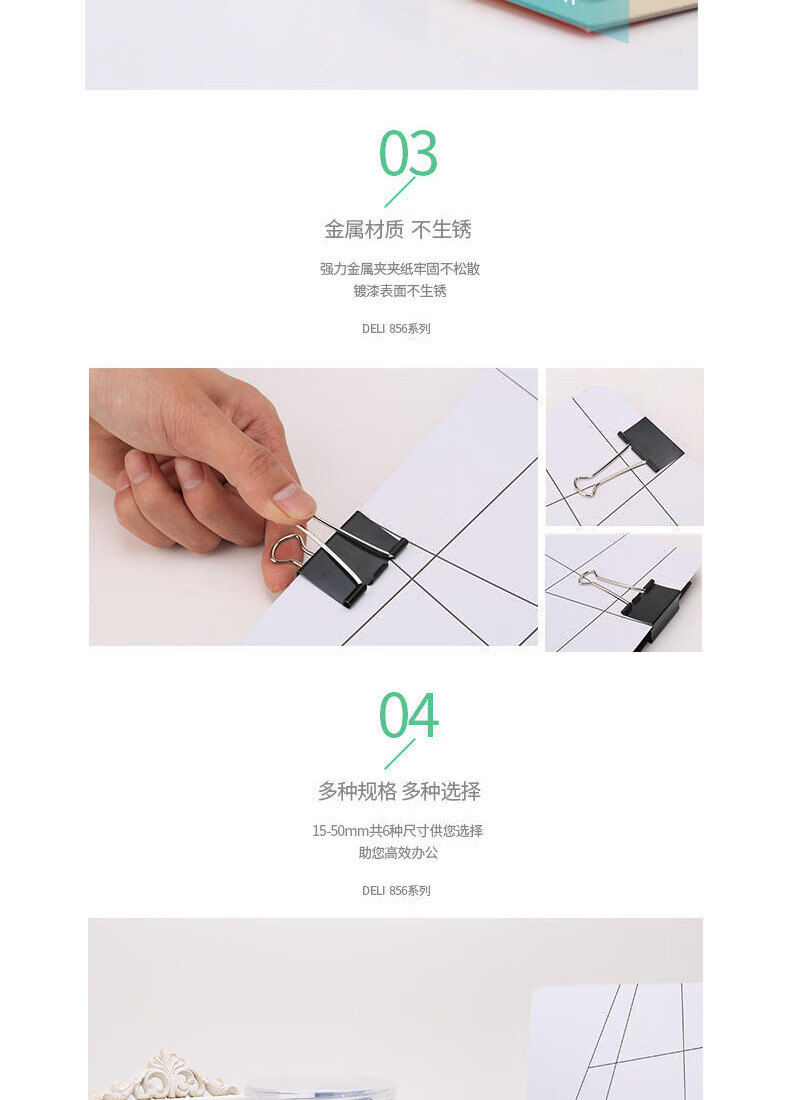 03

金属材质 不生锈

强力金属夹夹纸牢固不松散
镀漆表面不生锈

DELI 856系列

04

多种规格 多种选择

15-50mm共6种尺寸供您选择
助您高效办公

DELI 856系列