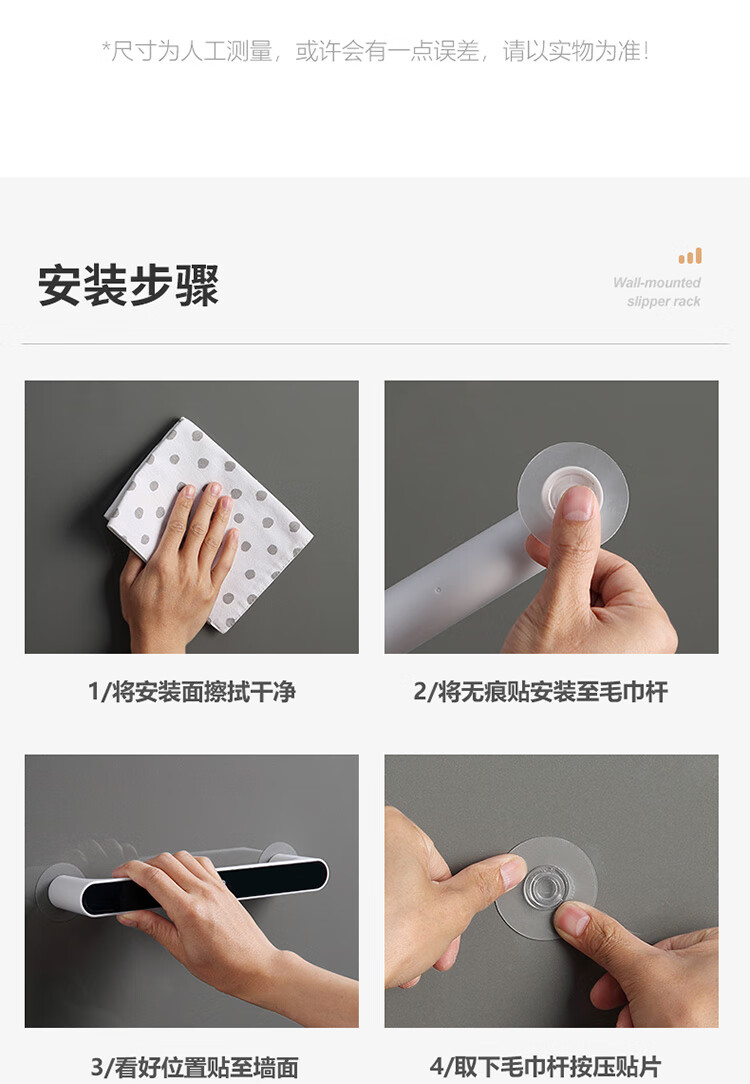 *尺寸为人工测量，或许会有一点误差，请以实物为准！

安装步骤

Wall-mounted slipper rack

1/将安装面擦拭干净

2/将无痕贴安装至毛巾杆

3/看好位置贴至墙面

4/取下毛巾杆按压贴片