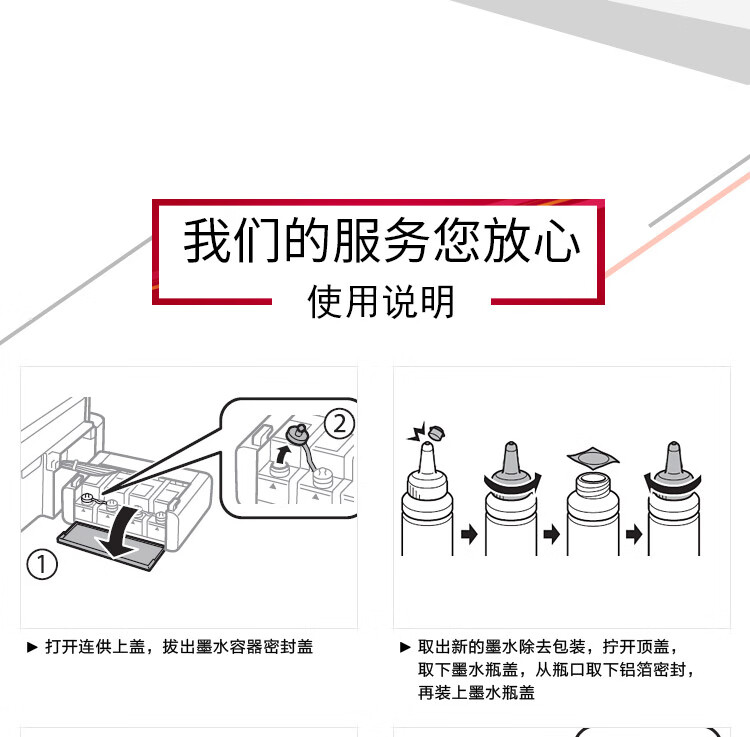 我们的服务您放心

使用说明

②

①

▶ 打开连供上盖，拔出墨水容器密封盖

▶ 取出新的墨水除去包装，拧开顶盖，取下墨水瓶盖，从瓶口取下铝箔密封，再装上墨水瓶盖