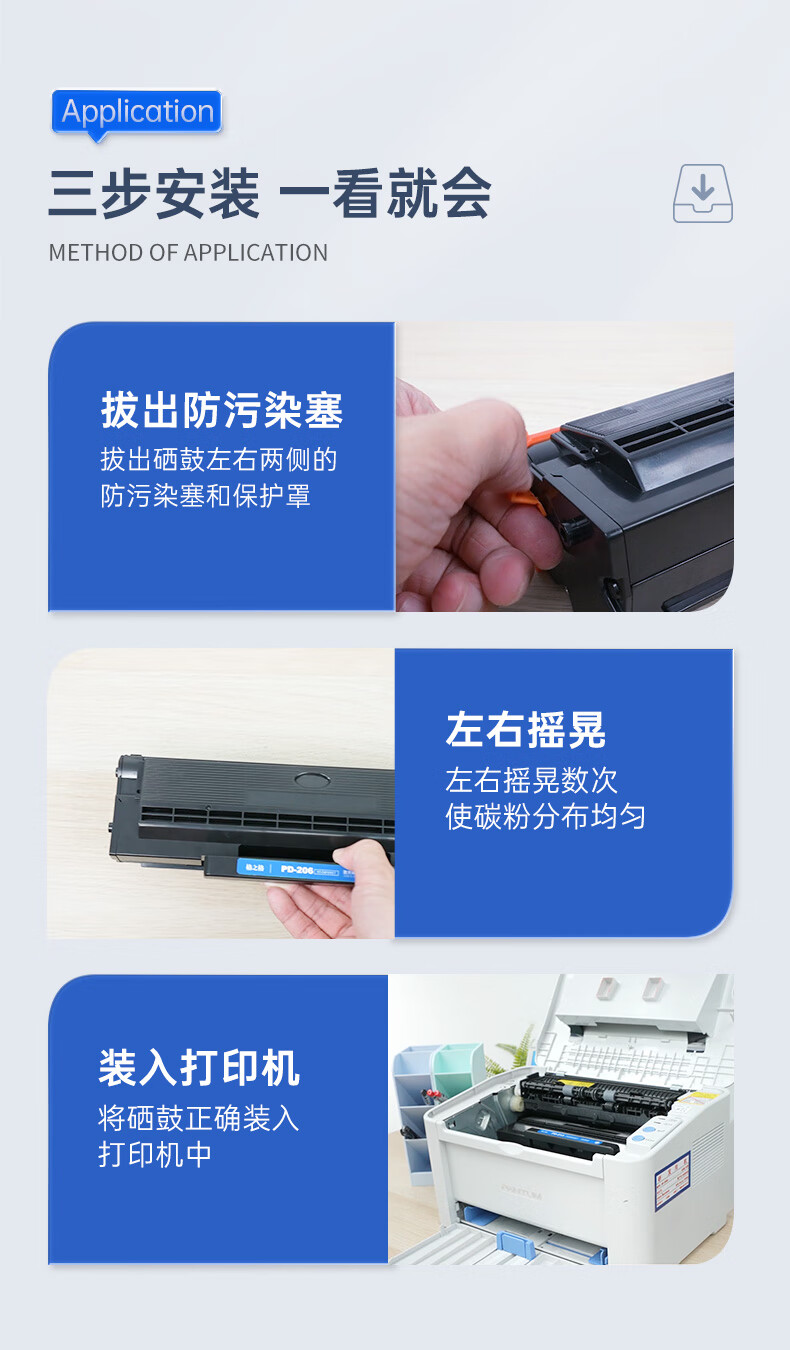 Application

三步安装 一看就会

METHOD OF APPLICATION

拔出防污染塞

拔出硒鼓左右两侧的防污染塞和保护罩

左右摇晃

左右摇晃数次使碳粉分布均匀

PD-206

装入打印机

将硒鼓正确装入打印机中