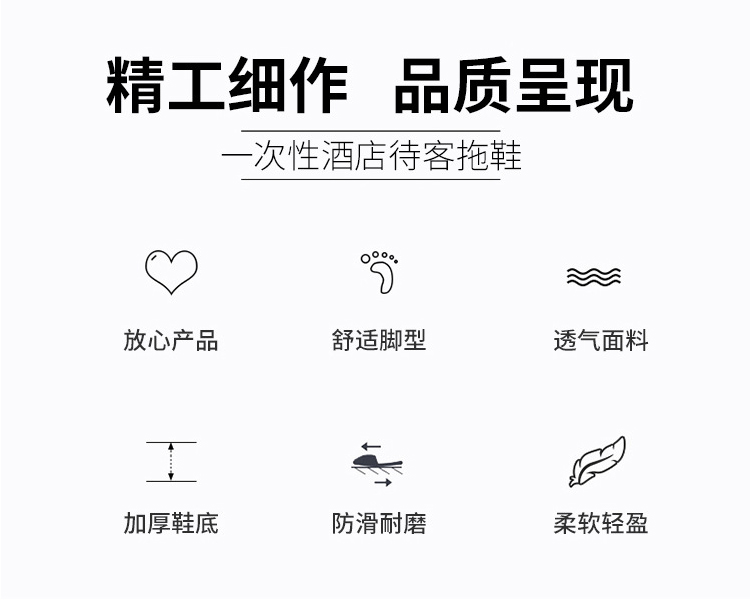 精工细作 品质呈现

一次性酒店待客拖鞋

放心产品

舒适脚型

透气面料

加厚鞋底

防滑耐磨

柔软轻盈