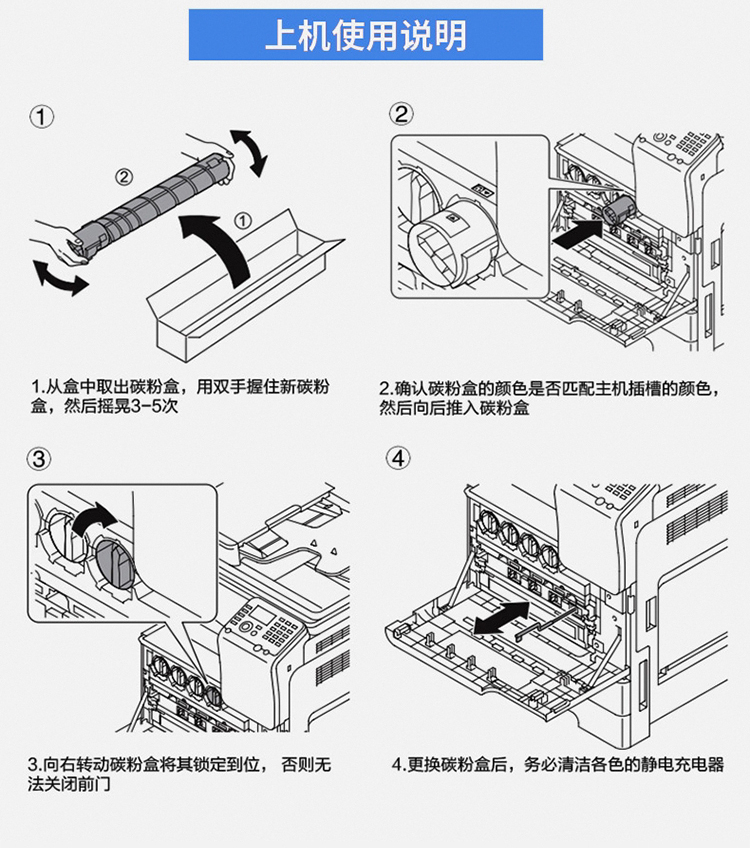 上机使用说明

①

②

①

1.从盒中取出碳粉盒，用双手握住新碳粉盒，然后摇晃3-5次

②

2.确认碳粉盒的颜色是否匹配主机插槽的颜色，然后向后推入碳粉盒

③

3.向右转动碳粉盒将其锁定到位， 否则无法关闭前门

④

4.更换碳粉盒后，务必清洁各色的静电充电器