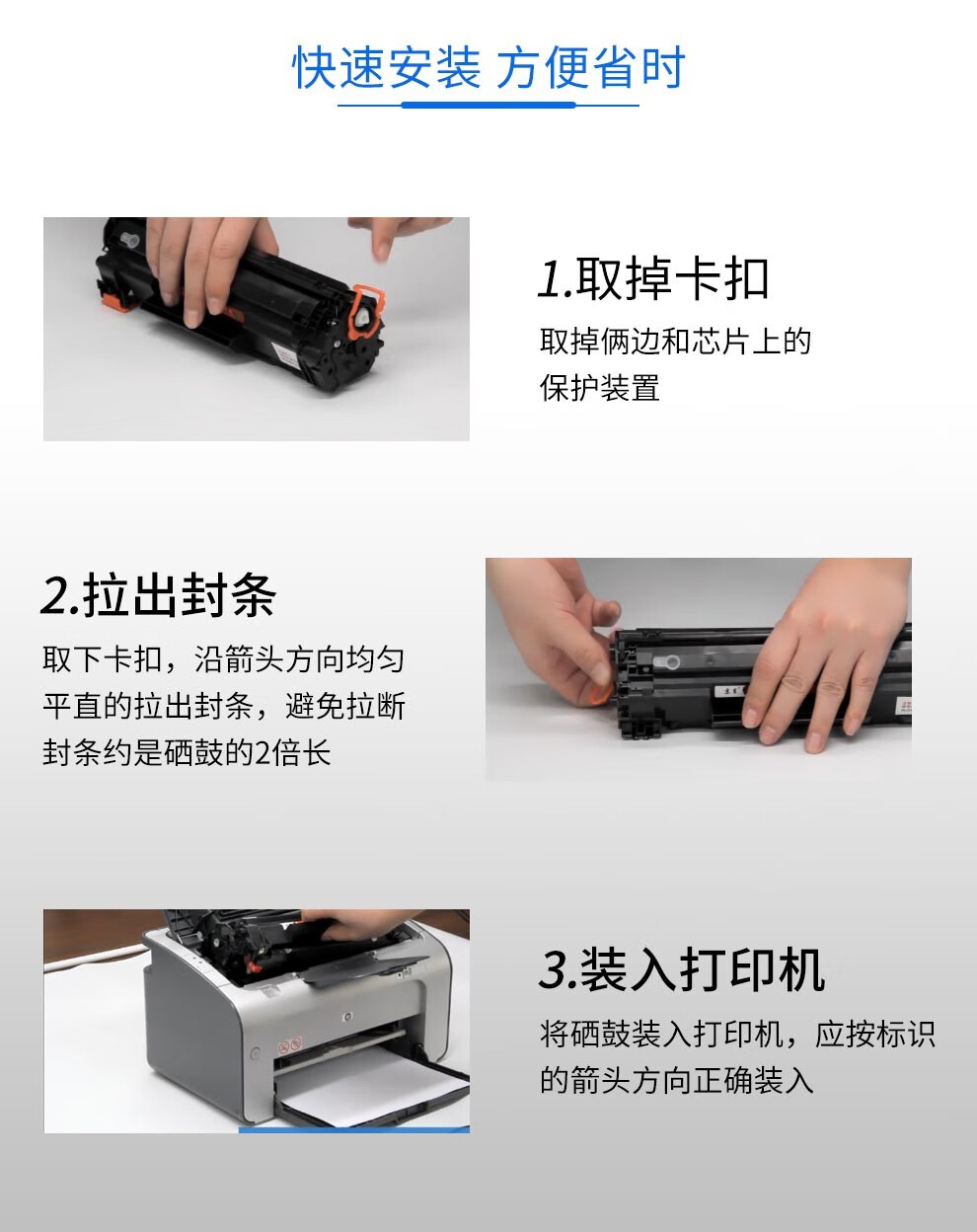 快速安装 方便省时

1.取掉卡扣

取掉俩边和芯片上的保护装置

2.拉出封条

取下卡扣，沿箭头方向均匀平直的拉出封条，避免拉断封条约是硒鼓的2倍长

3.装入打印机

将硒鼓装入打印机，应按标识的箭头方向正确装入