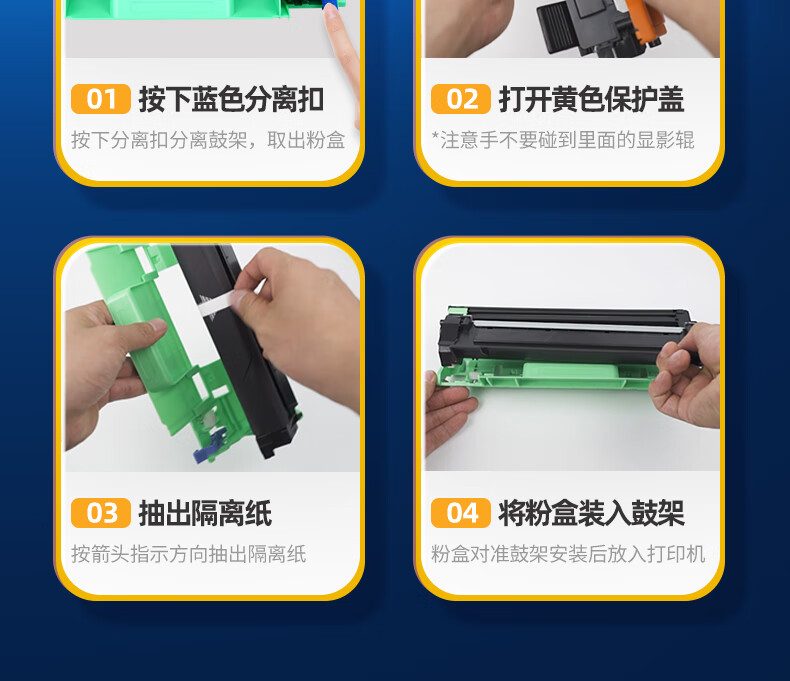 01 按下蓝色分离扣

按下分离扣分离鼓架，取出粉盒

02 打开黄色保护盖

*注意手不要碰到里面的显影辊

03 抽出隔离纸

按箭头指示方向抽出隔离纸

04 将粉盒装入鼓架

粉盒对准鼓架安装后放入打印机