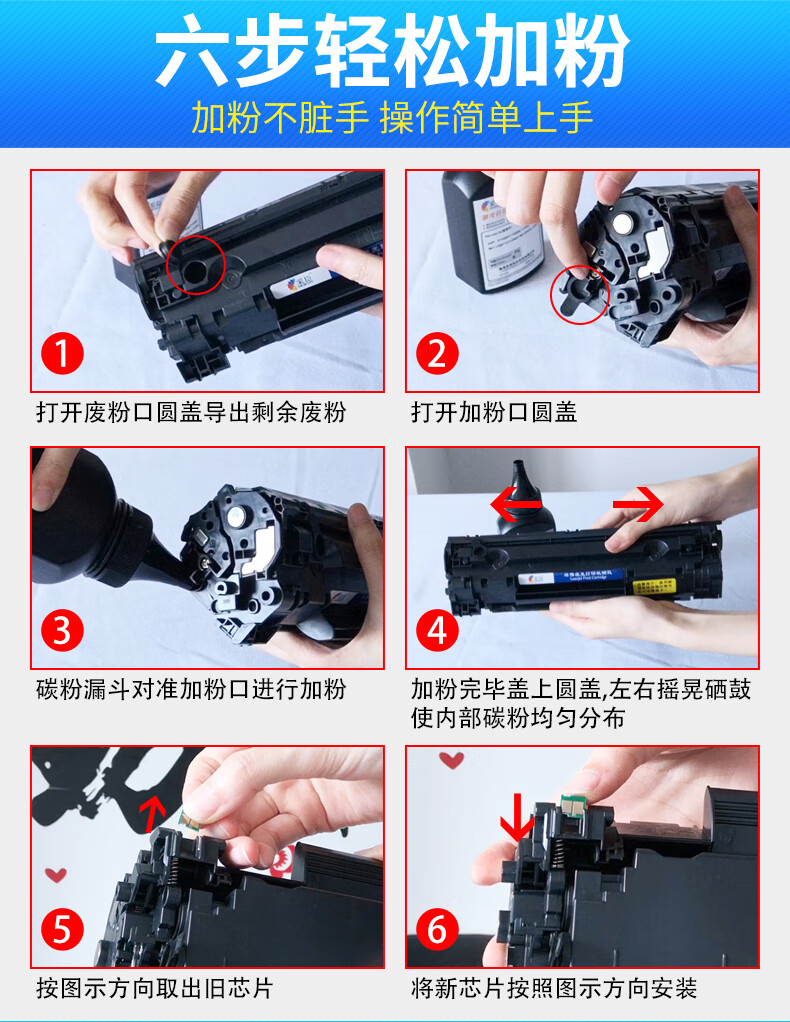 六步轻松加粉
加粉不脏手 操作简单上手

1
打开废粉口圆盖导出剩余废粉

2
打开加粉口圆盖

3
碳粉漏斗对准加粉口进行加粉

4
加粉完毕盖上圆盖,左右摇晃硒鼓使内部碳粉均匀分布

5
按图示方向取出旧芯片

6
将新芯片按照图示方向安装