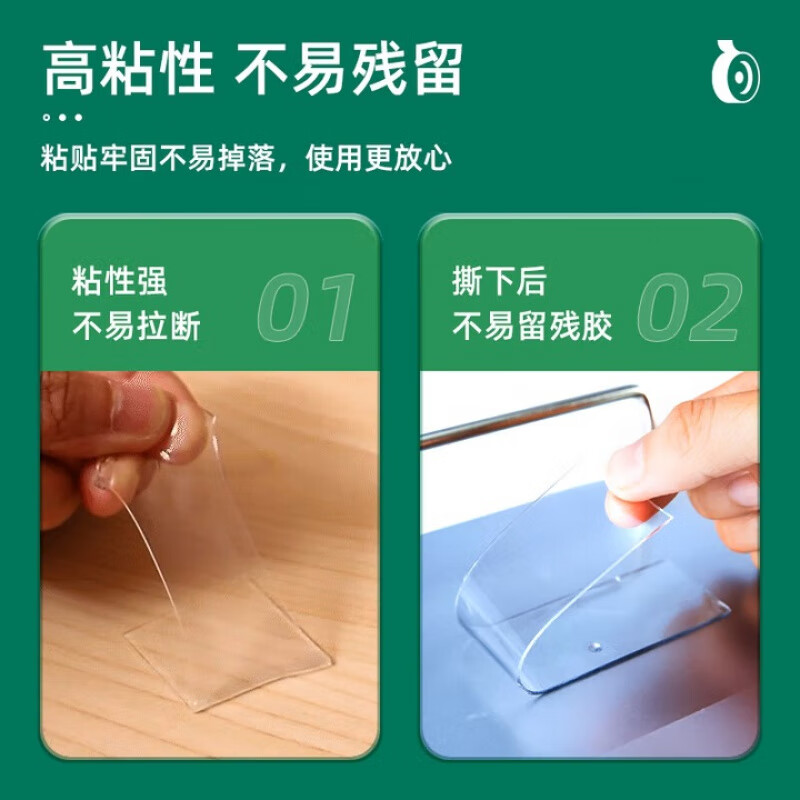 高粘性 不易残留

粘贴牢固不易掉落，使用更放心

粘性强
不易拉断
01

撕下后
不易留残胶
02