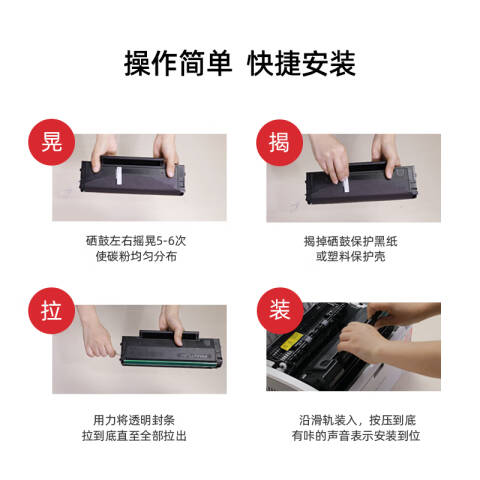 操作简单 快捷安装

晃

硒鼓左右摇晃5-6次
使碳粉均匀分布

揭

揭掉硒鼓保护黑纸
或塑料保护壳

拉

用力将透明封条
拉到底直至全部拉出

装

沿滑轨装入，按压到底
有咔的声音表示安装到位