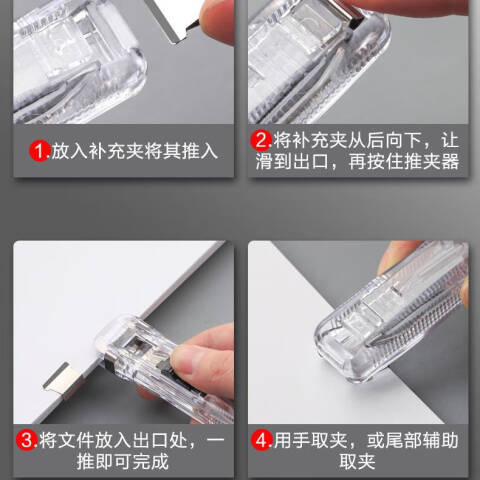 1.放入补充夹将其推入

2.将补充夹从后向下，让滑到出口，再按住推夹器

3.将文件放入出口处，一推即可完成

4.用手取夹，或尾部辅助取夹