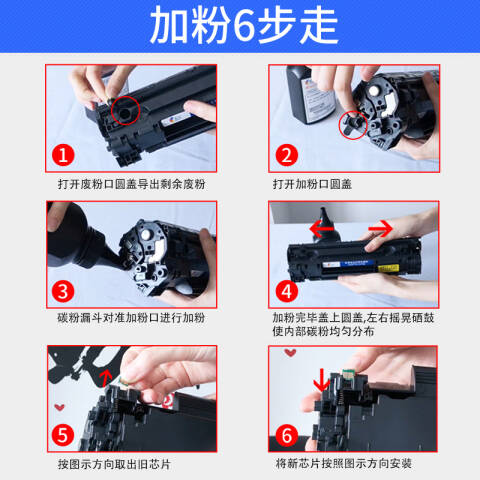 加粉6步走

1
打开废粉口圆盖导出剩余废粉

2
打开加粉口圆盖

3
碳粉漏斗对准加粉口进行加粉

4
加粉完毕盖上圆盖,左右摇晃硒鼓使内部碳粉均匀分布

5
按图示方向取出旧芯片

6
将新芯片按照图示方向安装