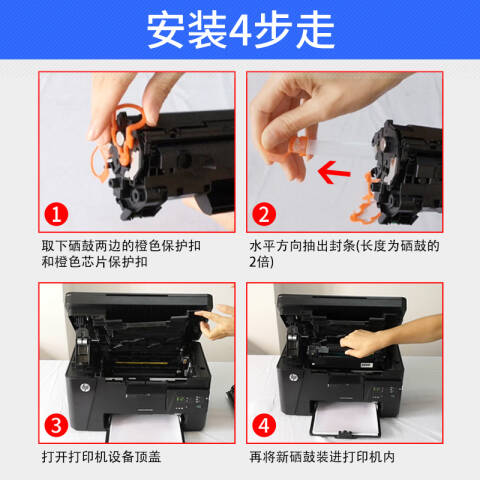 安装4步走

1

取下硒鼓两边的橙色保护扣和橙色芯片保护扣

2

水平方向抽出封条(长度为硒鼓的2倍)

3

打开打印机设备顶盖

4

再将新硒鼓装进打印机内