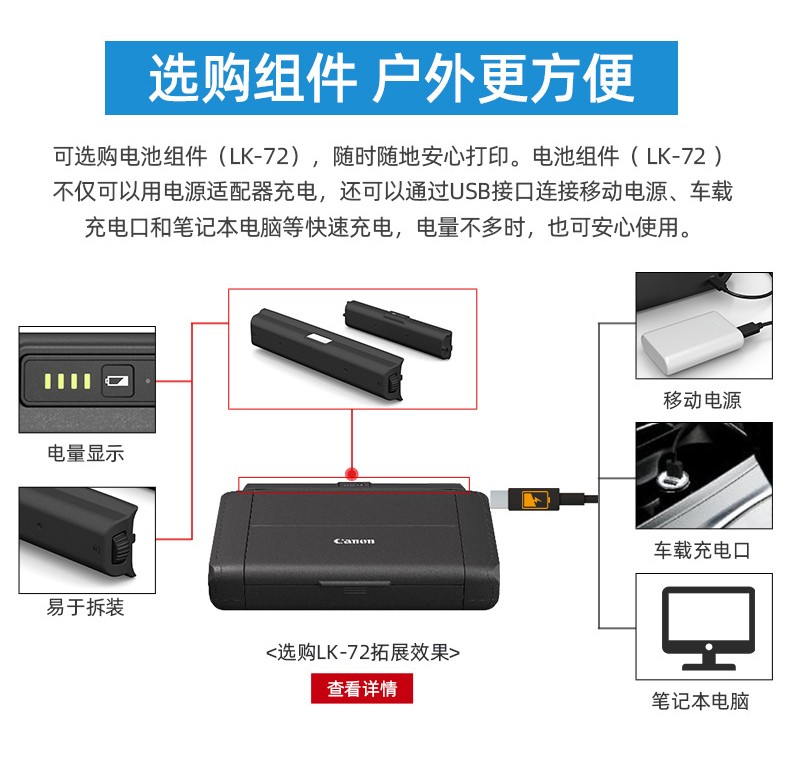 选购组件 户外更方便

可选购电池组件（LK-72），随时随地安心打印。电池组件（ LK-72 ）不仅可以用电源适配器充电，还可以通过USB接口连接移动电源、车载充电口和笔记本电脑等快速充电，电量不多时，也可安心使用。

电量显示

易于拆装

Canon

<选购LK-72拓展效果>

查看详情

移动电源

车载充电口

笔记本电脑