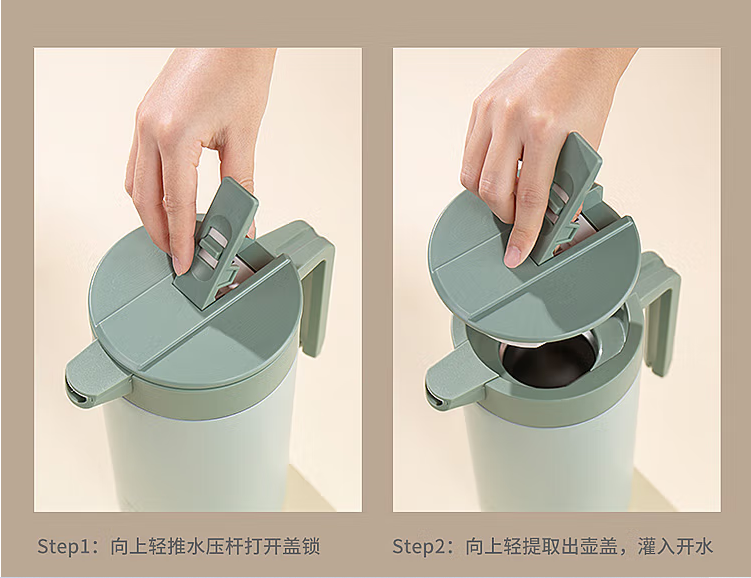 Step1：向上轻推水压杆打开盖锁

Step2：向上轻提取出壶盖，灌入开水