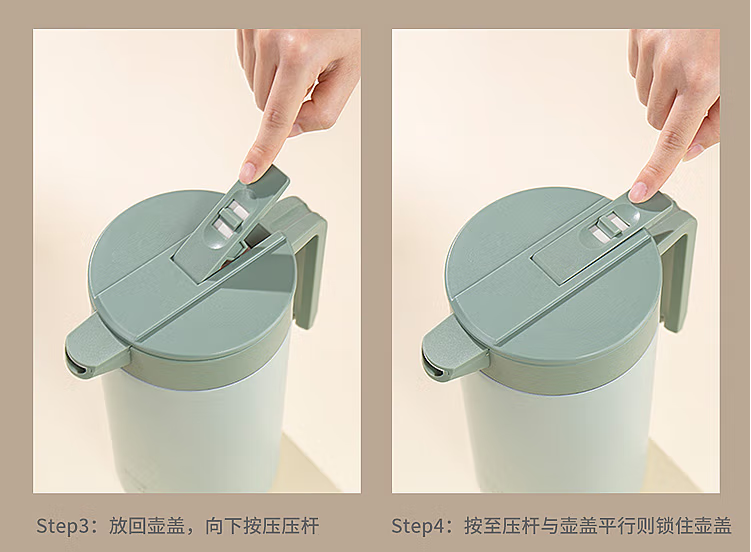 Step3：放回壶盖，向下按压压杆

Step4：按至压杆与壶盖平行则锁住壶盖