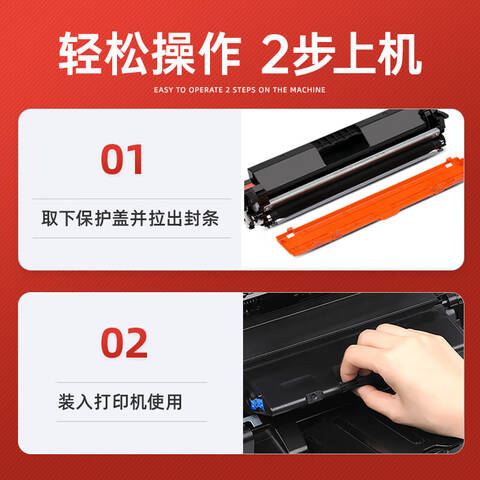 轻松操作 2步上机

EASY TO OPERATE 2 STEPS ON THE MACHINE

01

取下保护盖并拉出封条

02

装入打印机使用