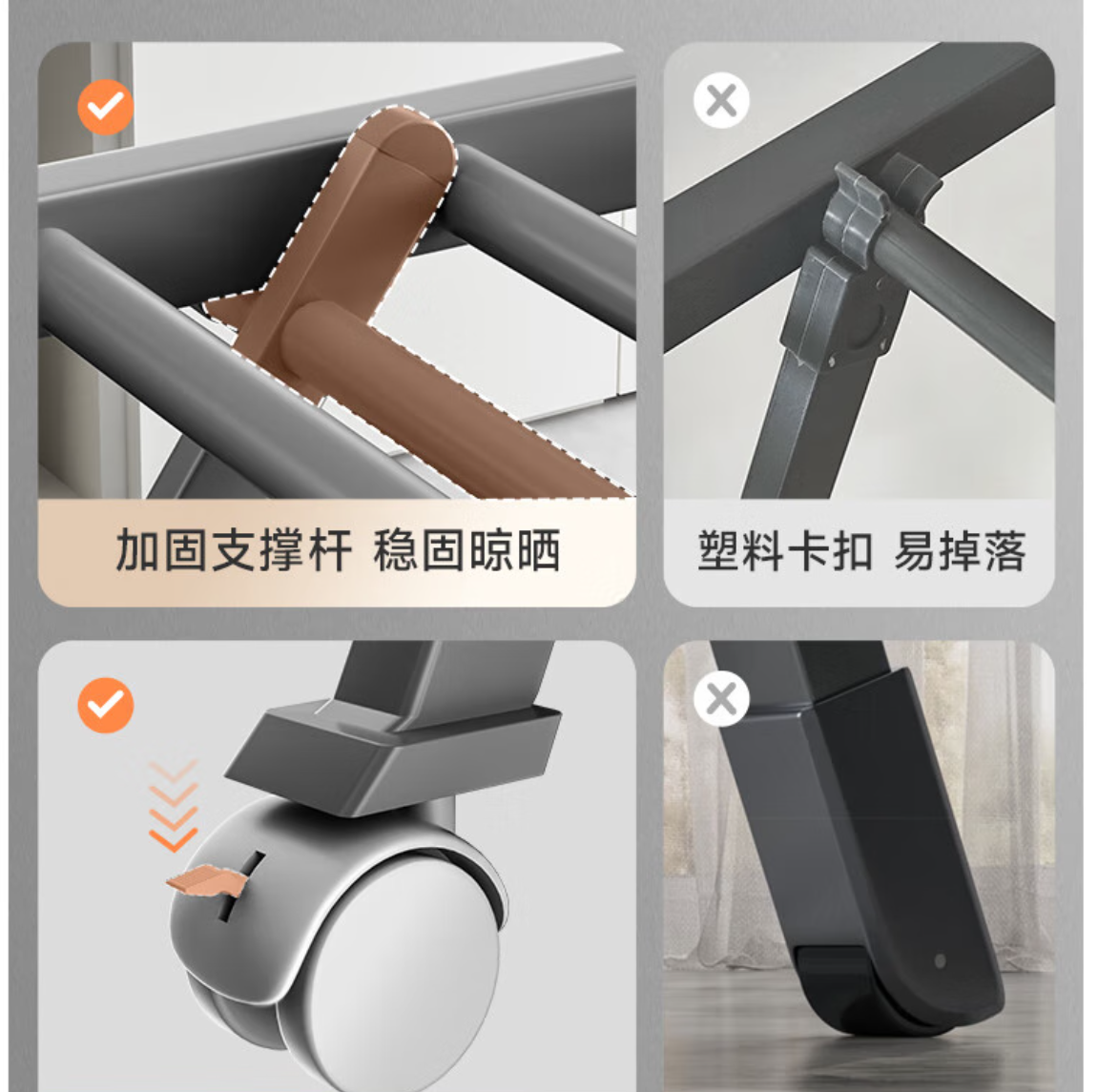 加固支撑杆 稳固晾晒

塑料卡扣 易掉落