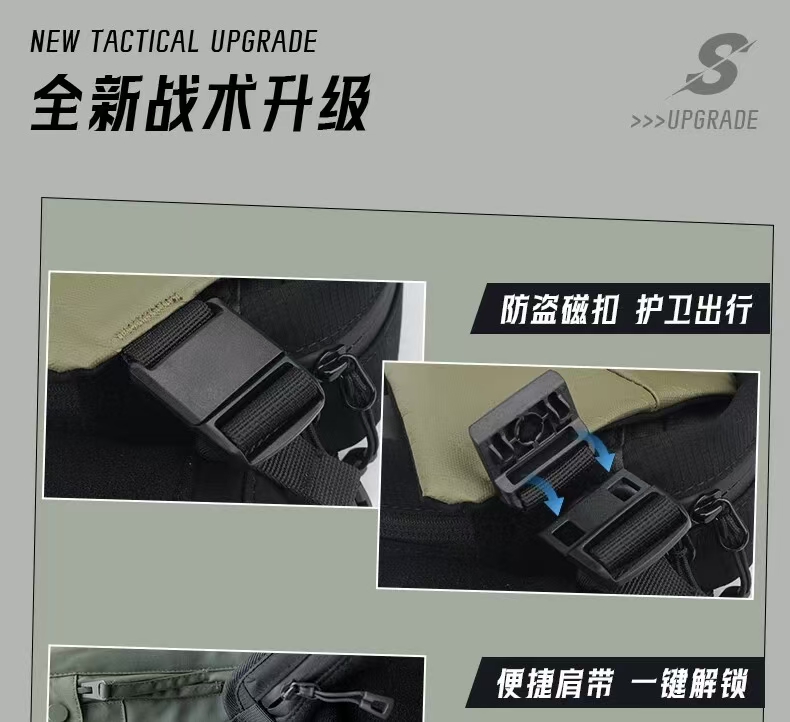 NEW TACTICAL UPGRADE
全新战术升级

S
>>>UPGRADE

防盗磁扣 护卫出行

便捷肩带 一键解锁