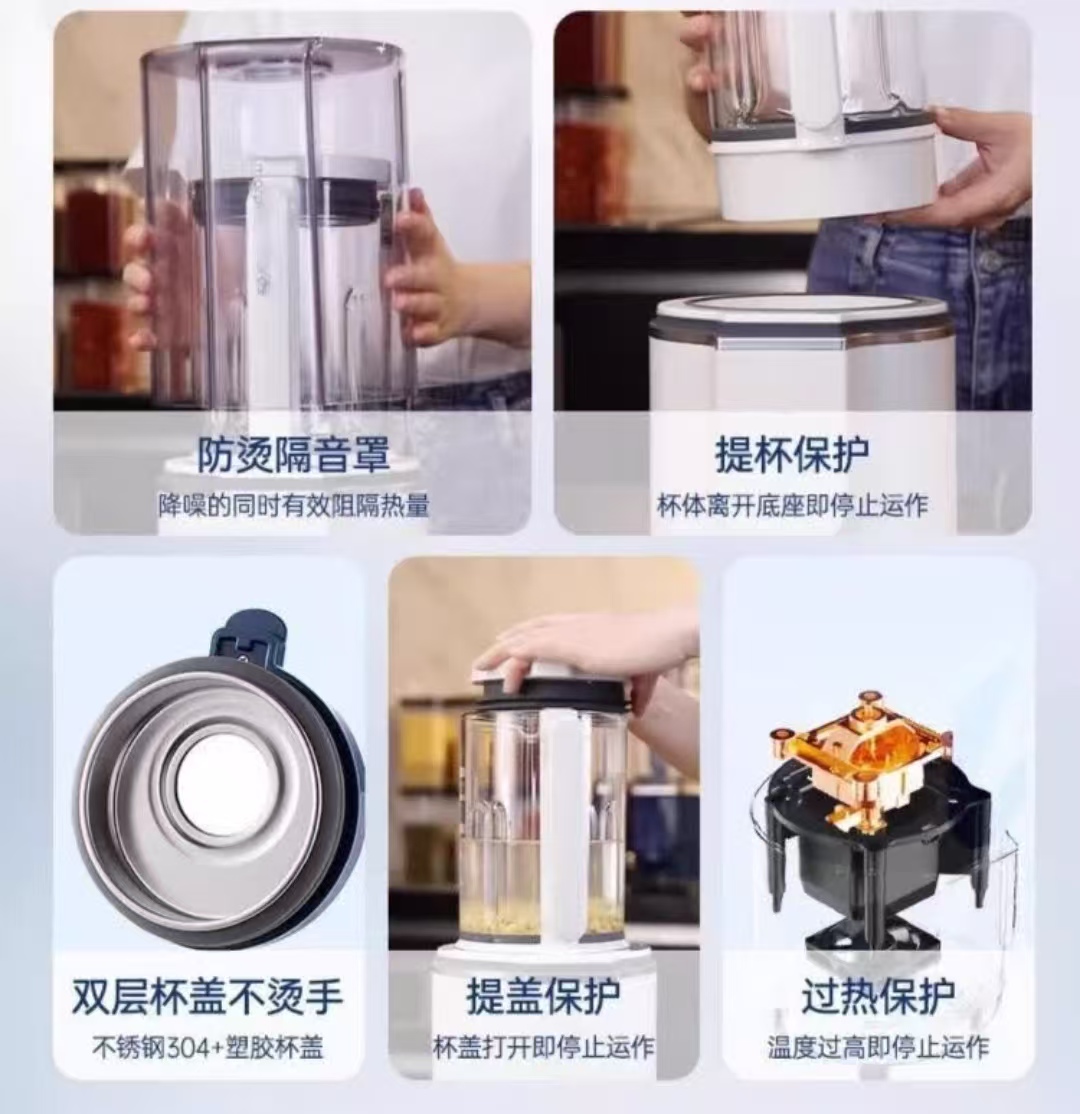 防烫隔音罩
降噪的同时有效阻隔热量

提杯保护
杯体离开底座即停止运作

双层杯盖不烫手
不锈钢304+塑胶杯盖

提盖保护
杯盖打开即停止运作

过热保护
温度过高即停止运作