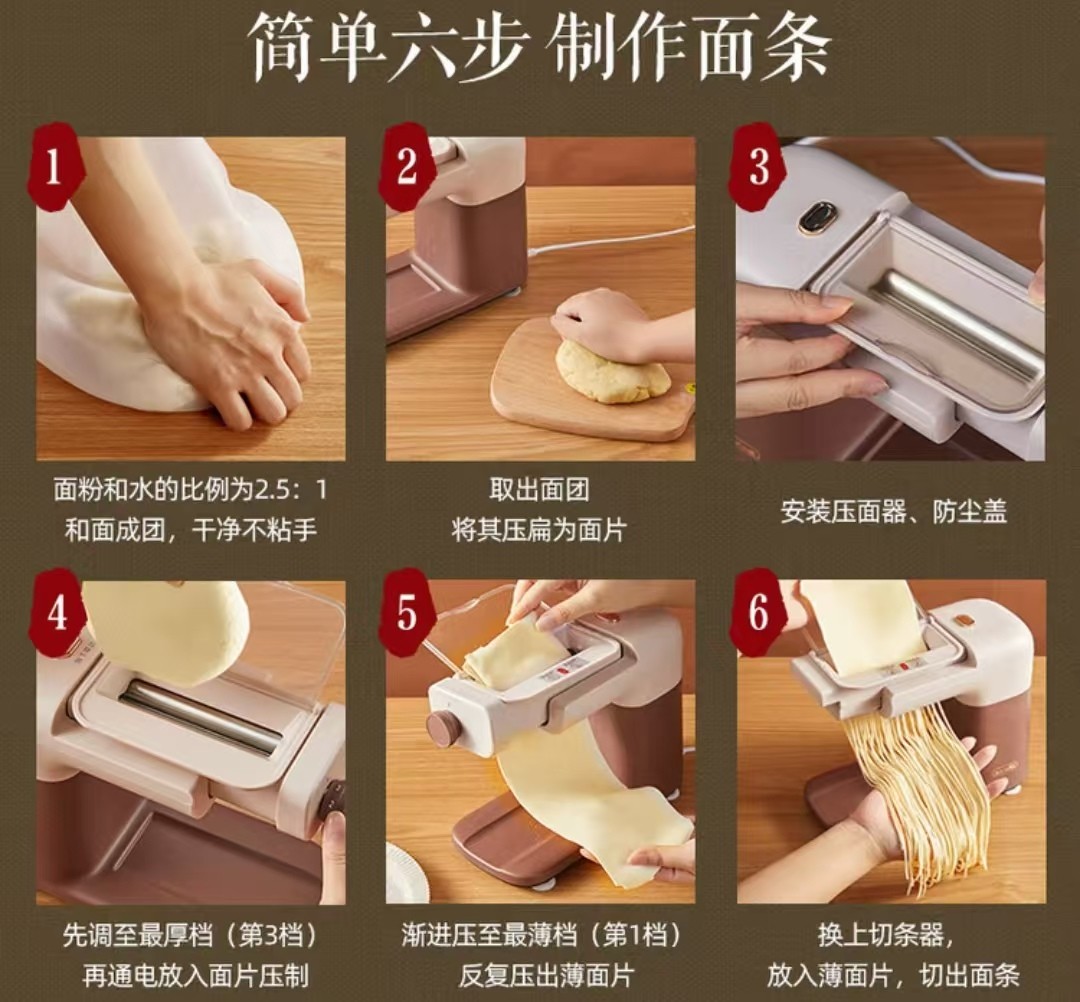 简单六步 制作面条

1
面粉和水的比例为2.5：1
和面成团，干净不粘手

2
取出面团
将其压扁为面片

3
安装压面器、防尘盖

4
先调至最厚档（第3档）
再通电放入面片压制

5
渐进压至最薄档（第1档）
反复压出薄面片

6
换上切条器，
放入薄面片，切出面条