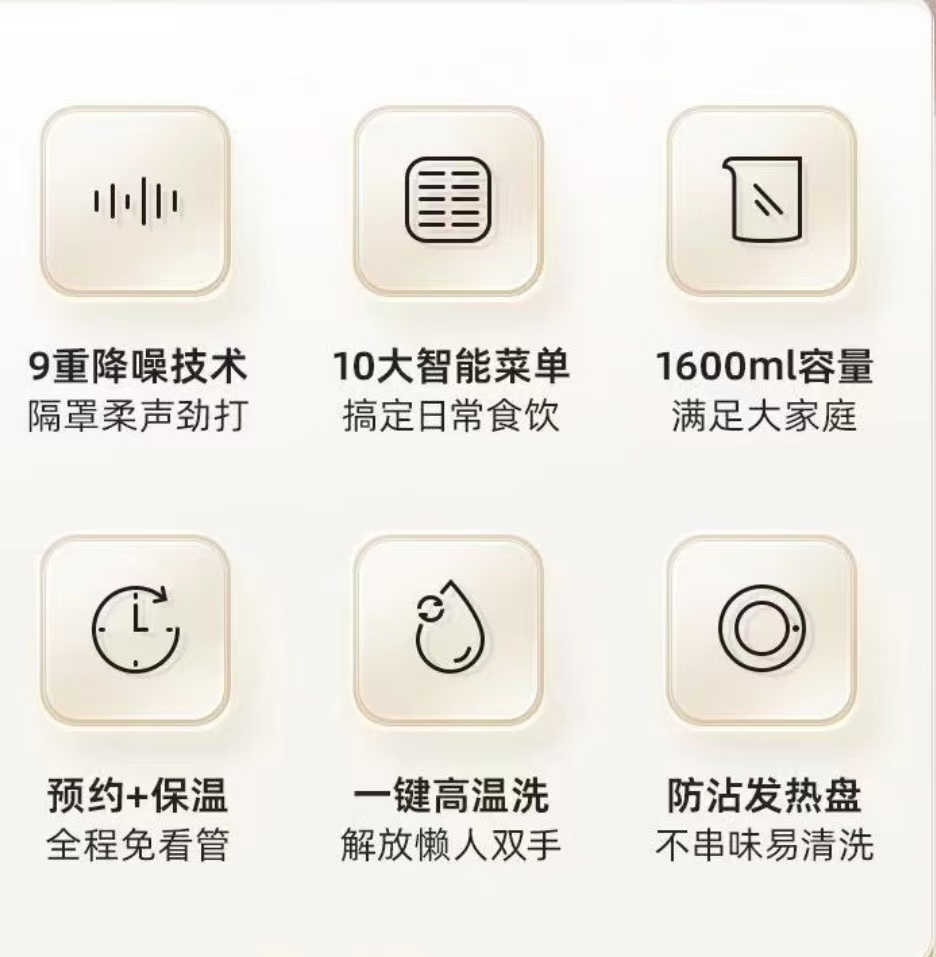 9重降噪技术
隔罩柔声劲打

10大智能菜单
搞定日常食饮

1600ml容量
满足大家庭

预约+保温
全程免看管

一键高温洗
解放懒人双手

防沾发热盘
不串味易清洗