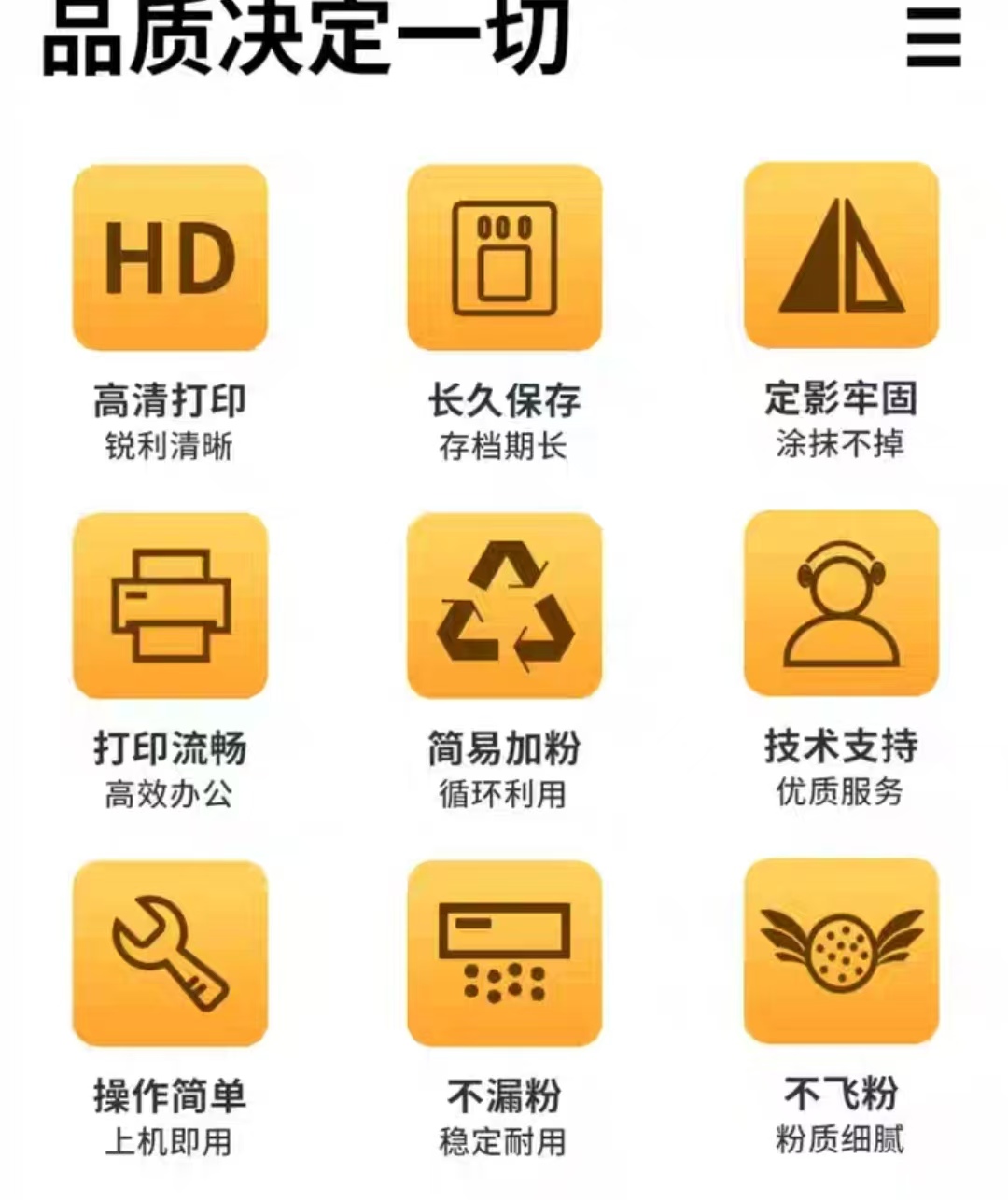 品质决定一切

HD

高清打印
锐利清晰

长久保存
存档期长

定影牢固
涂抹不掉

打印流畅
高效办公

简易加粉
循环利用

技术支持
优质服务

操作简单
上机即用

不漏粉
稳定耐用

不飞粉
粉质细腻