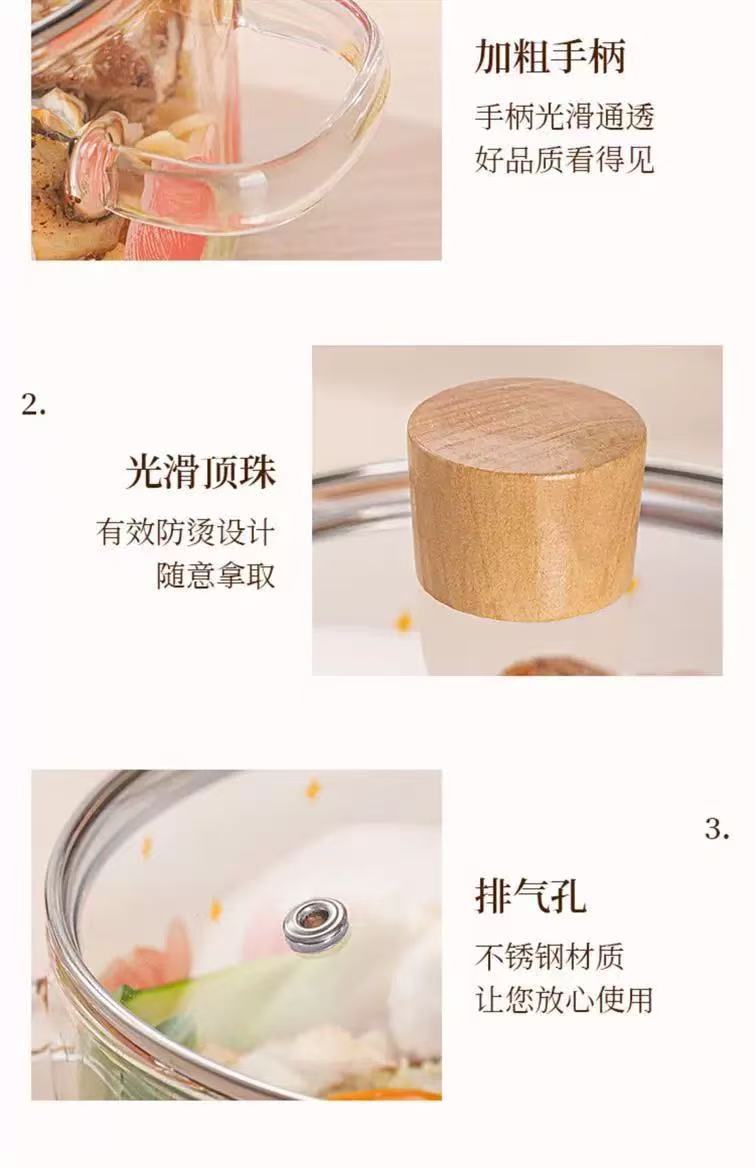 加粗手柄

手柄光滑通透
好品质看得见

2.

光滑顶珠

有效防烫设计
随意拿取

3.

排气孔

不锈钢材质
让您放心使用