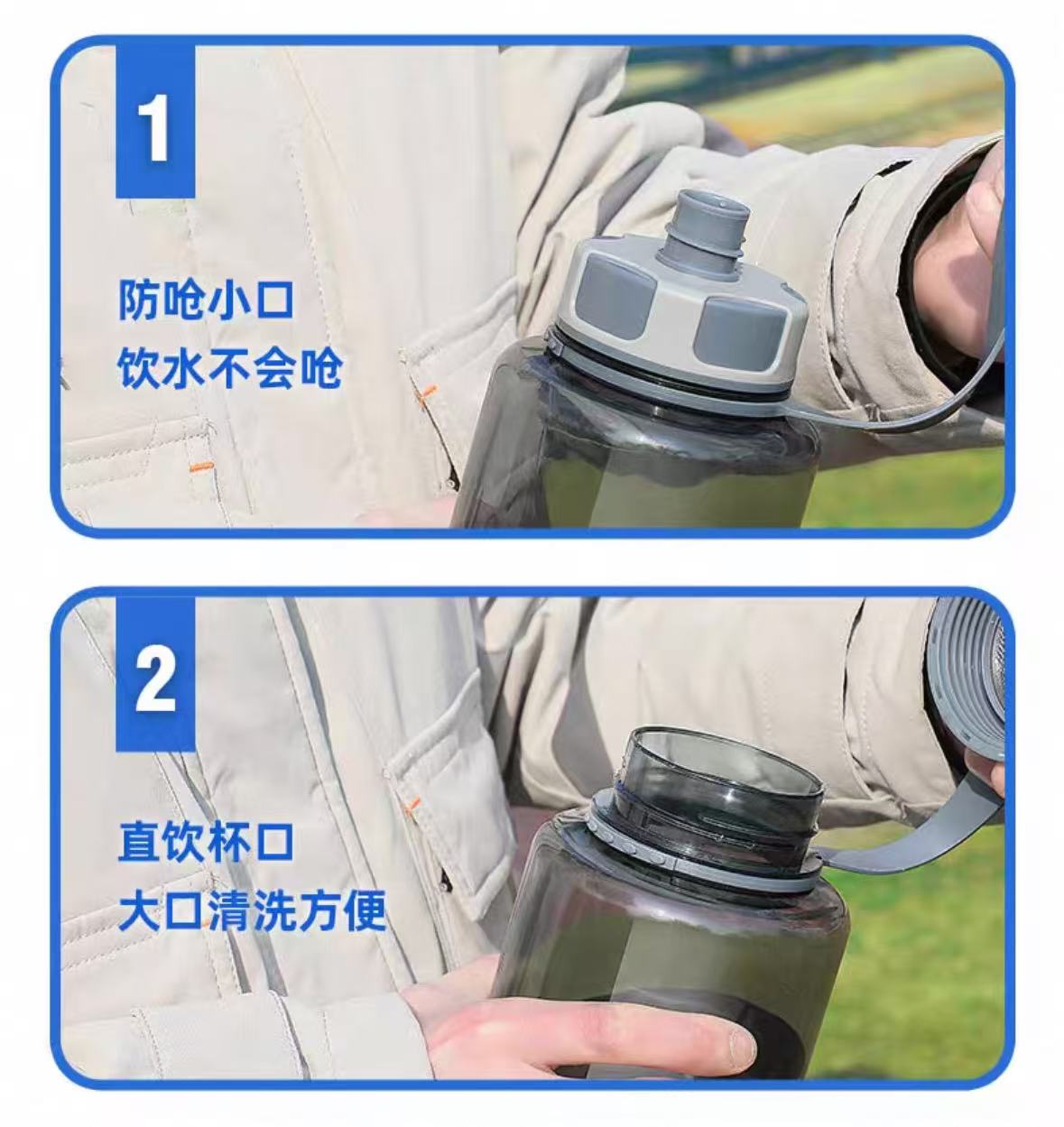 1

防呛小口
饮水不会呛

2

直饮杯口
大口清洗方便