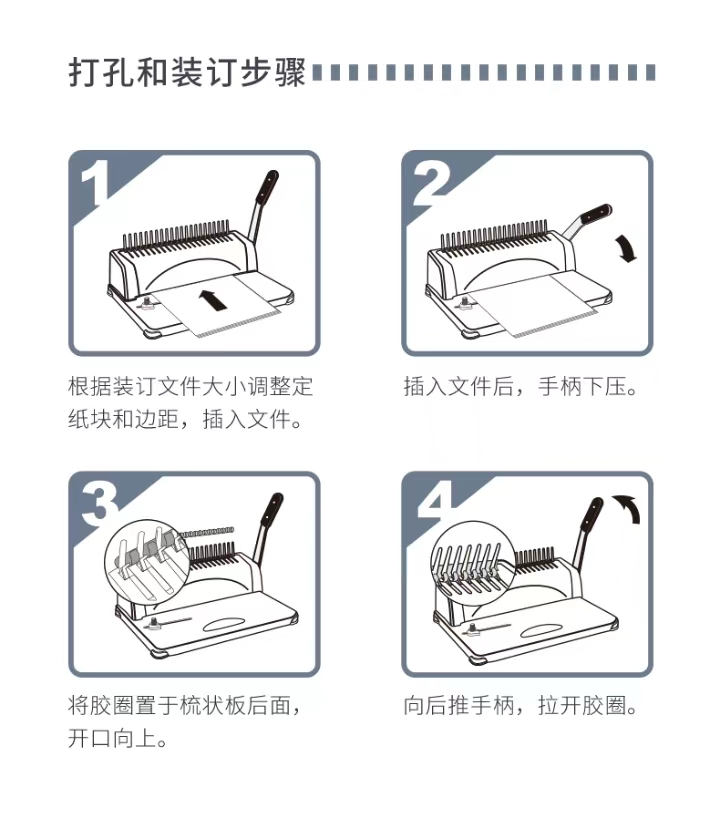 打孔和装订步骤

1

根据装订文件大小调整定纸块和边距，插入文件。

2

插入文件后，手柄下压。

3

将胶圈置于梳状板后面，开口向上。

4

向后推手柄，拉开胶圈。