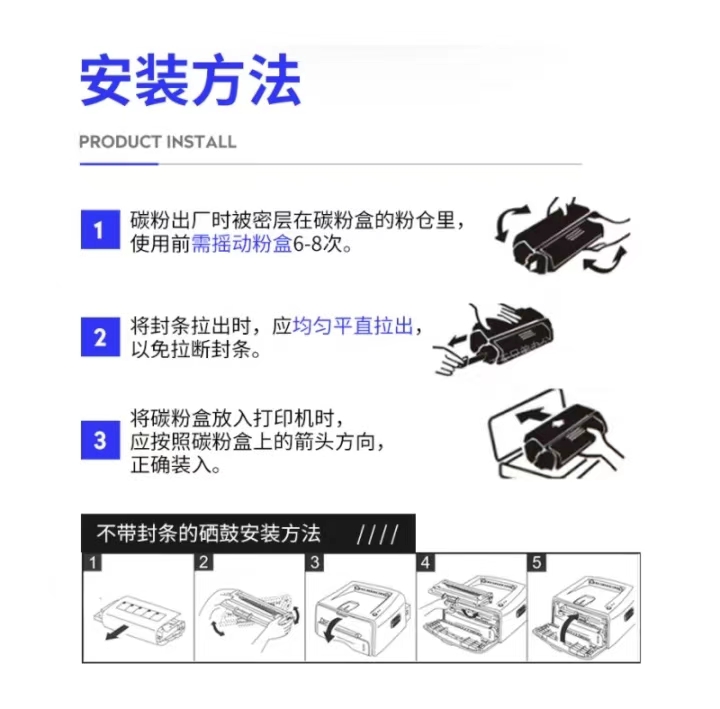 安装方法

PRODUCT INSTALL

1 碳粉出厂时被密层在碳粉盒的粉仓里，使用前需摇动粉盒6-8次。

2 将封条拉出时，应均匀平直拉出，以免拉断封条。

3 将碳粉盒放入打印机时，应按照碳粉盒上的箭头方向，正确装入。

不带封条的硒鼓安装方法 ////

1 2 3 4 5