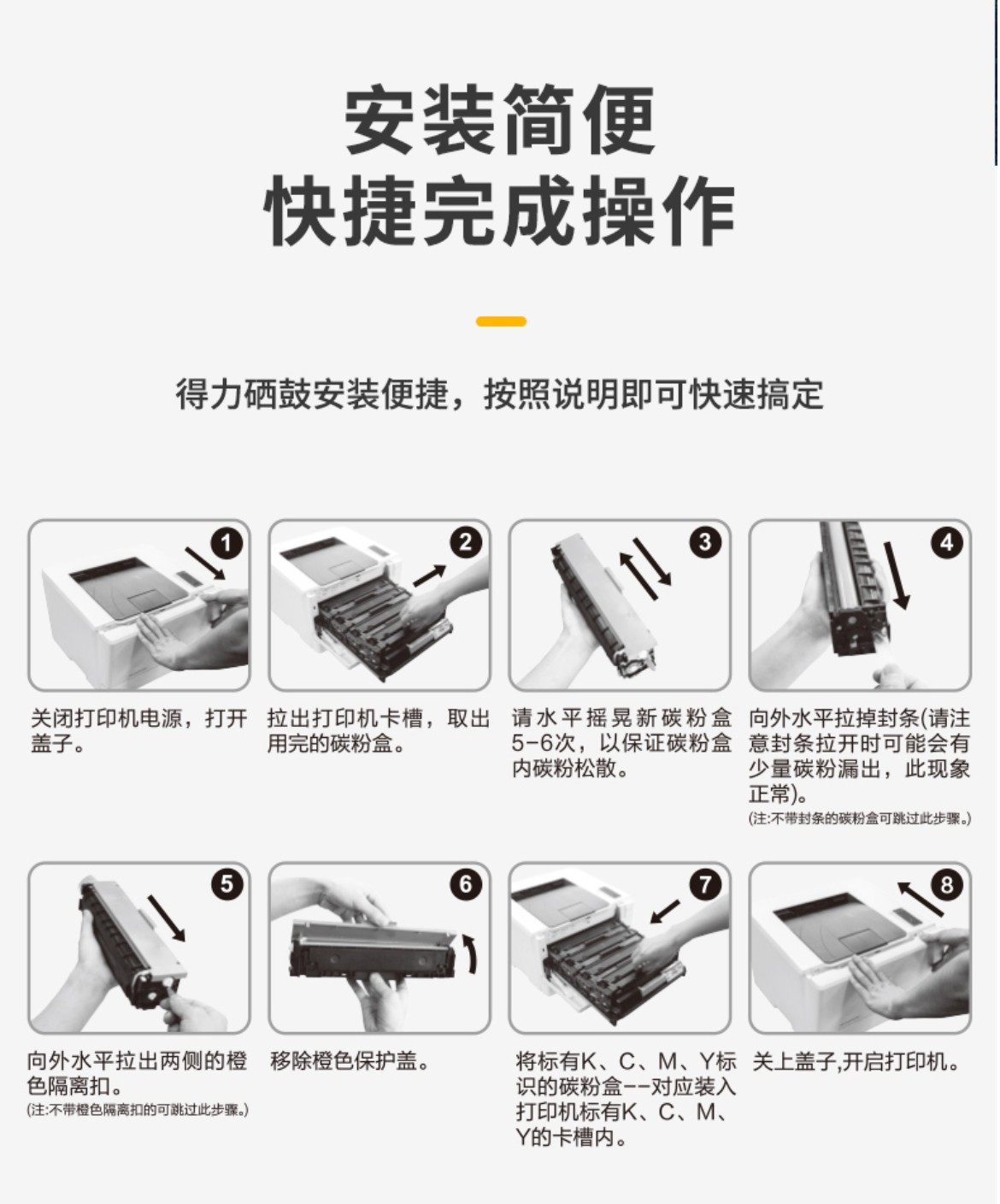 安装简便
快捷完成操作

得力硒鼓安装便捷，按照说明即可快速搞定

1

关闭打印机电源，打开盖子。

2

拉出打印机卡槽，取出用完的碳粉盒。

3

请水平摇晃新碳粉盒5-6次，以保证碳粉盒内碳粉松散。

4

向外水平拉掉封条(请注意封条拉开时可能会有少量碳粉漏出，此现象正常)。
(注:不带封条的碳粉盒可跳过此步骤。)

5

向外水平拉出两侧的橙色隔离扣。
(注:不带橙色隔离扣的可跳过此步骤。)

6

移除橙色保护盖。

7

将标有K、C、M、Y标识的碳粉盒--对应装入打印机标有K、C、M、Y的卡槽内。

8

关上盖子,开启打印机。