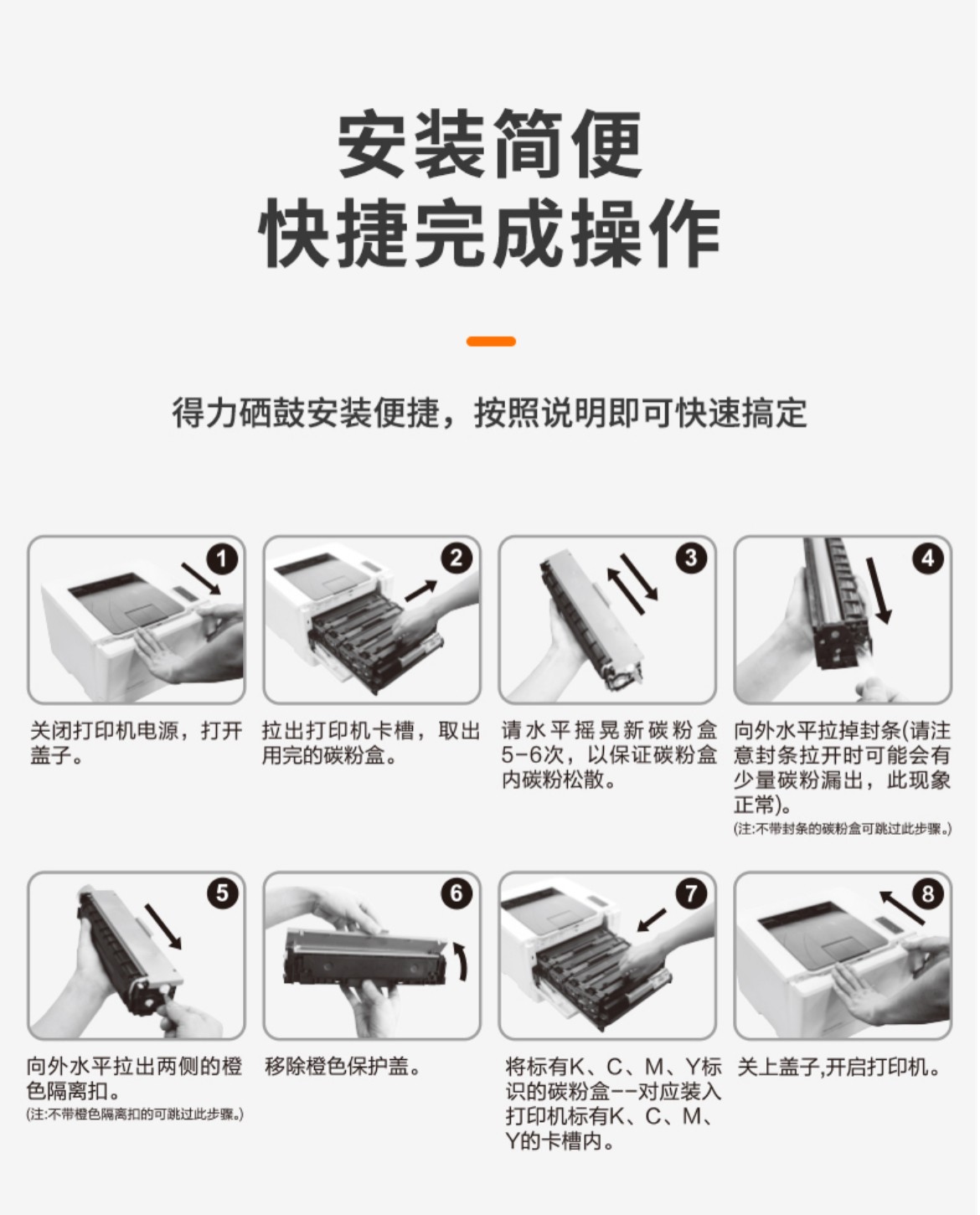 安装简便
快捷完成操作

得力硒鼓安装便捷，按照说明即可快速搞定

1

关闭打印机电源，打开盖子。

2

拉出打印机卡槽，取出用完的碳粉盒。

3

请水平摇晃新碳粉盒5-6次，以保证碳粉盒内碳粉松散。

4

向外水平拉掉封条(请注意封条拉开时可能会有少量碳粉漏出，此现象正常)。
(注:不带封条的碳粉盒可跳过此步骤。)

5

向外水平拉出两侧的橙色隔离扣。
(注:不带橙色隔离扣的可跳过此步骤。)

6

移除橙色保护盖。

7

将标有K、C、M、Y标识的碳粉盒--对应装入打印机标有K、C、M、Y的卡槽内。

8

关上盖子,开启打印机。