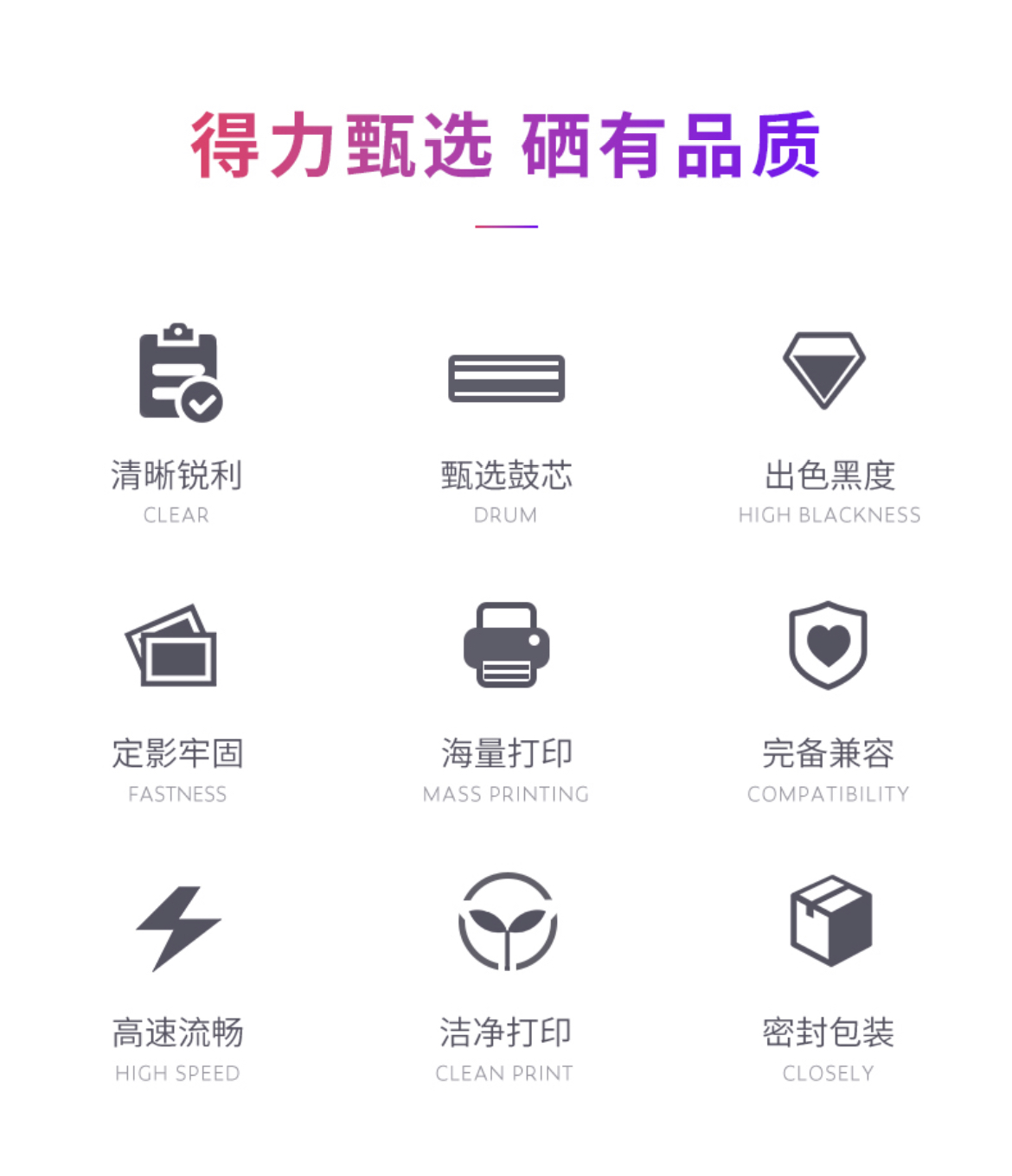 得力甄选 硒有品质

清晰锐利
CLEAR

甄选鼓芯
DRUM

出色黑度
HIGH BLACKNESS

定影牢固
FASTNESS

海量打印
MASS PRINTING

完备兼容
COMPATIBILITY

高速流畅
HIGH SPEED

洁净打印
CLEAN PRINT

密封包装
CLOSELY