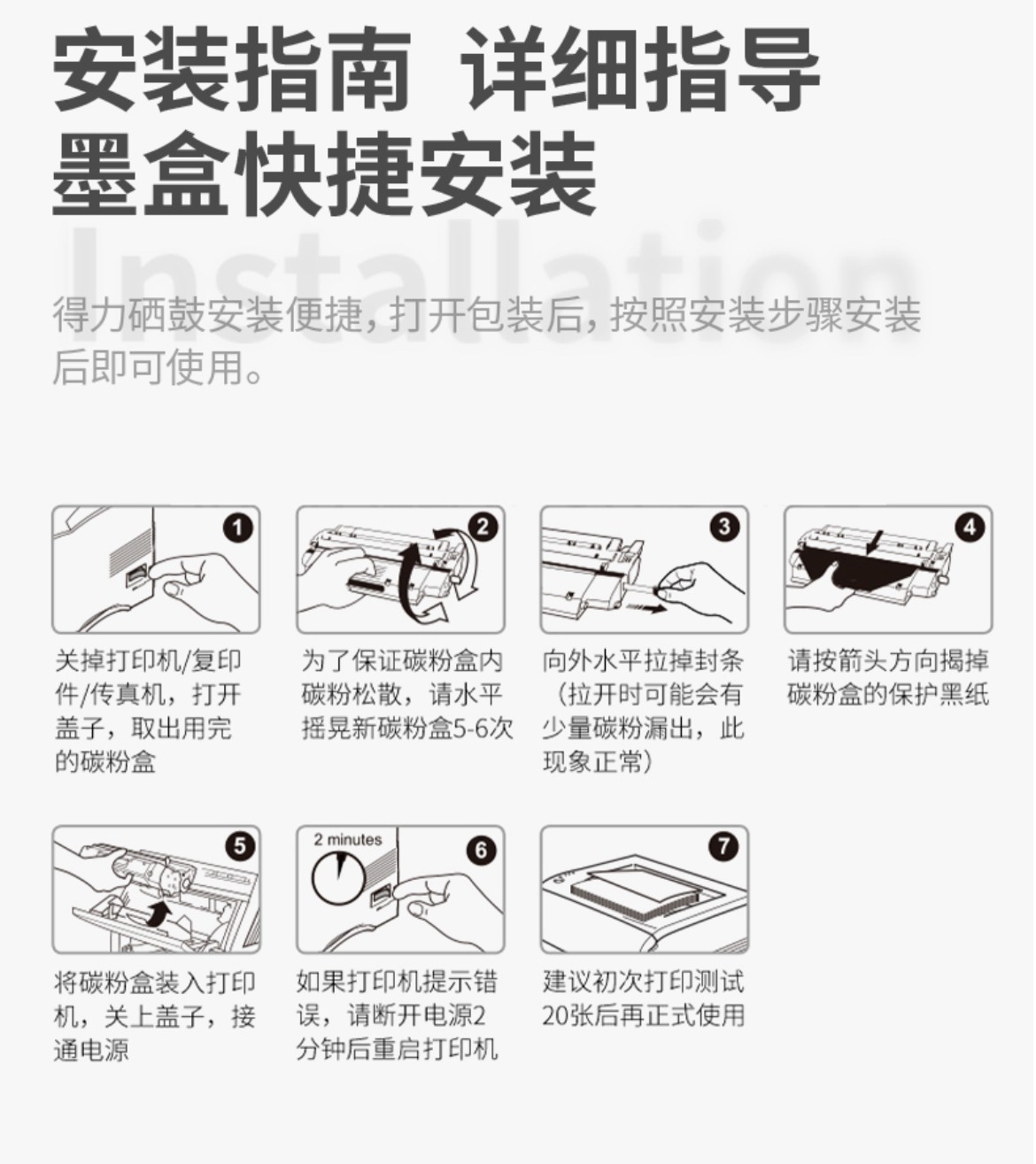 安装指南 详细指导
墨盒快捷安装

Installation

得力硒鼓安装便捷，打开包装后，按照安装步骤安装后即可使用。

1
关掉打印机/复印件/传真机，打开盖子，取出用完的碳粉盒

2
为了保证碳粉盒内碳粉松散，请水平摇晃新碳粉盒5-6次

3
向外水平拉掉封条（拉开时可能会有少量碳粉漏出，此现象正常）

4
请按箭头方向揭掉碳粉盒的保护黑纸

5
将碳粉盒装入打印机，关上盖子，接通电源

2 minutes
6
如果打印机提示错误，请断开电源2分钟后重启打印机

7
建议初次打印测试20张后再正式使用