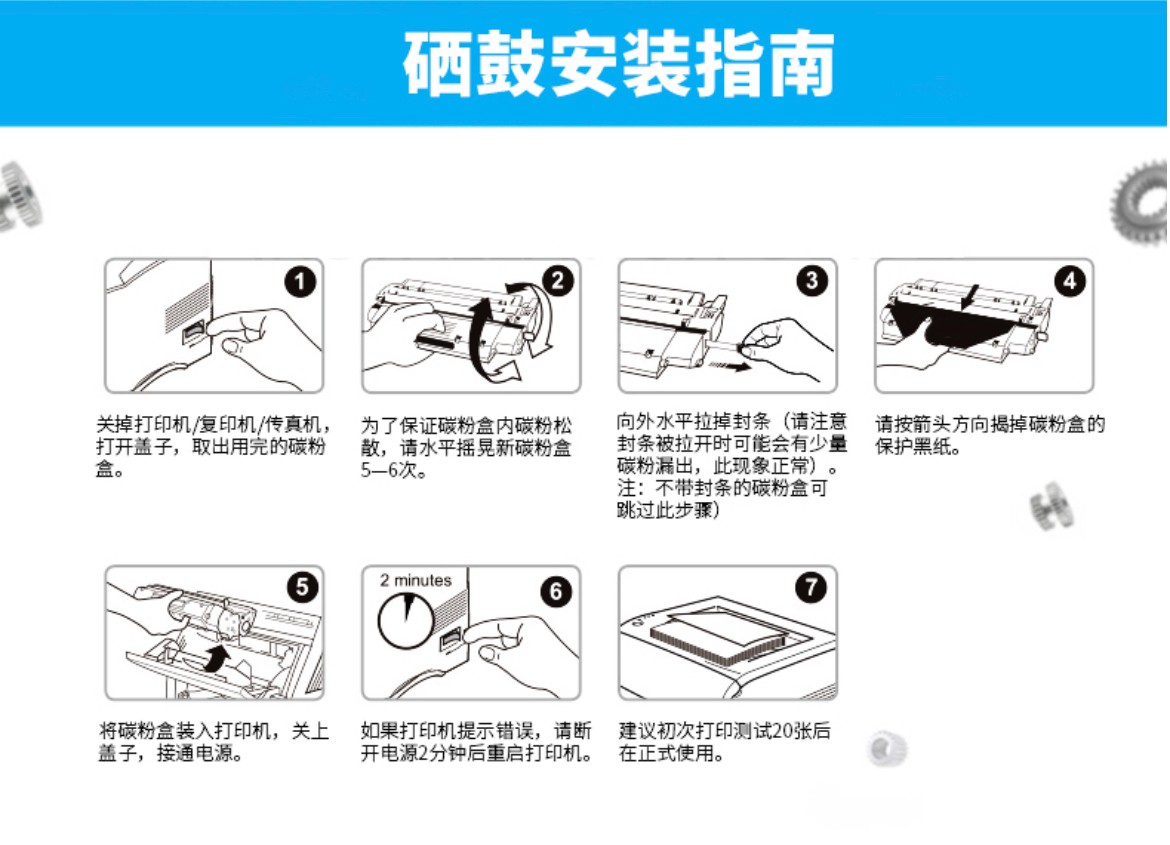 硒鼓安装指南

1

关掉打印机/复印机/传真机，打开盖子，取出用完的碳粉盒。

2

为了保证碳粉盒内碳粉松散，请水平摇晃新碳粉盒5—6次。

3

向外水平拉掉封条（请注意封条被拉开时可能会有少量碳粉漏出，此现象正常）。注：不带封条的碳粉盒可跳过此步骤）

4

请按箭头方向揭掉碳粉盒的保护黑纸。

5

将碳粉盒装入打印机，关上盖子，接通电源。

2 minutes

6

如果打印机提示错误，请断开电源2分钟后重启打印机。

7

建议初次打印测试20张后在正式使用。