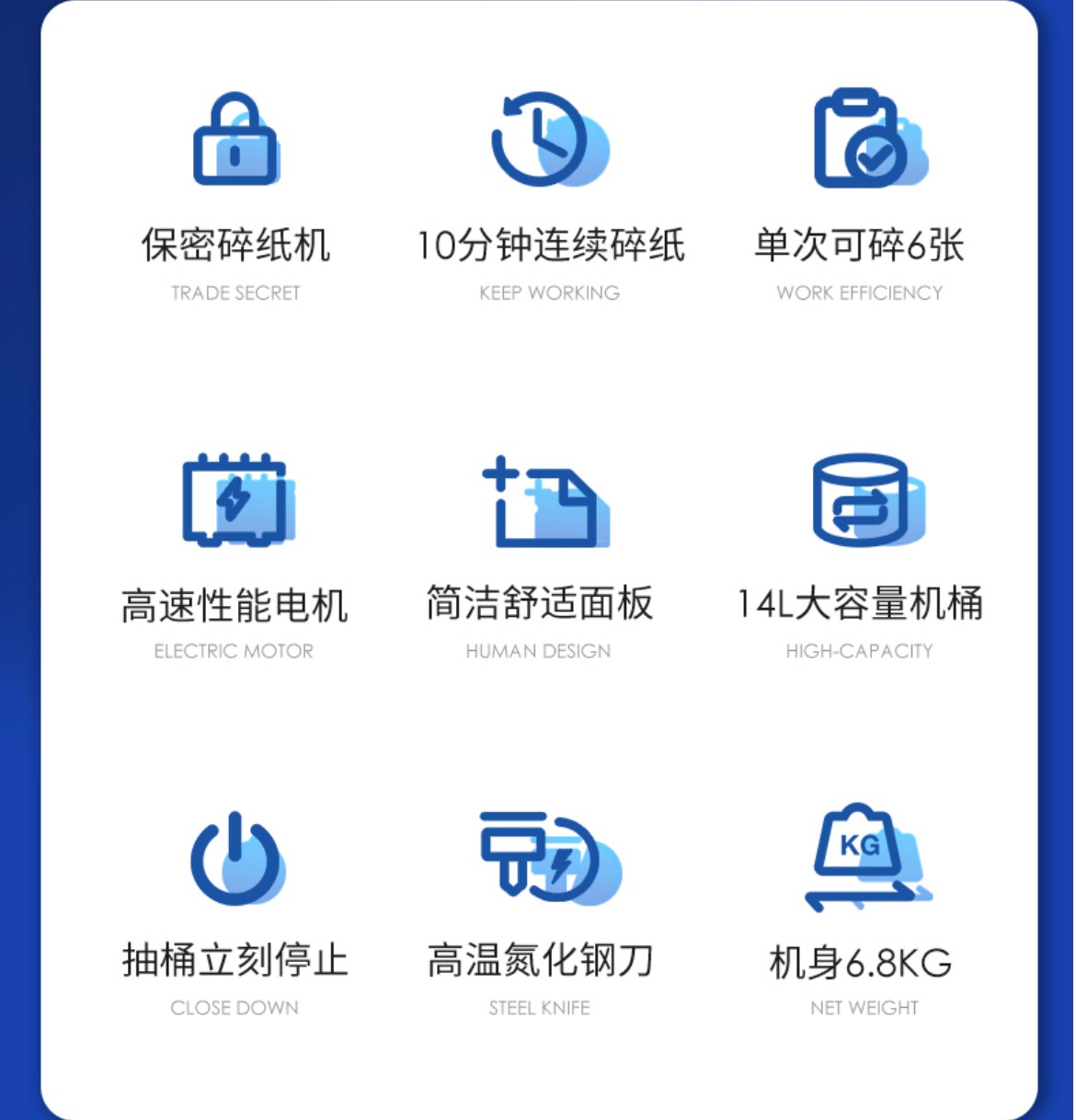 保密碎纸机
TRADE SECRET

10分钟连续碎纸
KEEP WORKING

单次可碎6张
WORK EFFICIENCY

高速性能电机
ELECTRIC MOTOR

简洁舒适面板
HUMAN DESIGN

14L大容量机桶
HIGH-CAPACITY

抽桶立刻停止
CLOSE DOWN

高温氮化钢刀
STEEL KNIFE

KG
机身6.8KG
NET WEIGHT