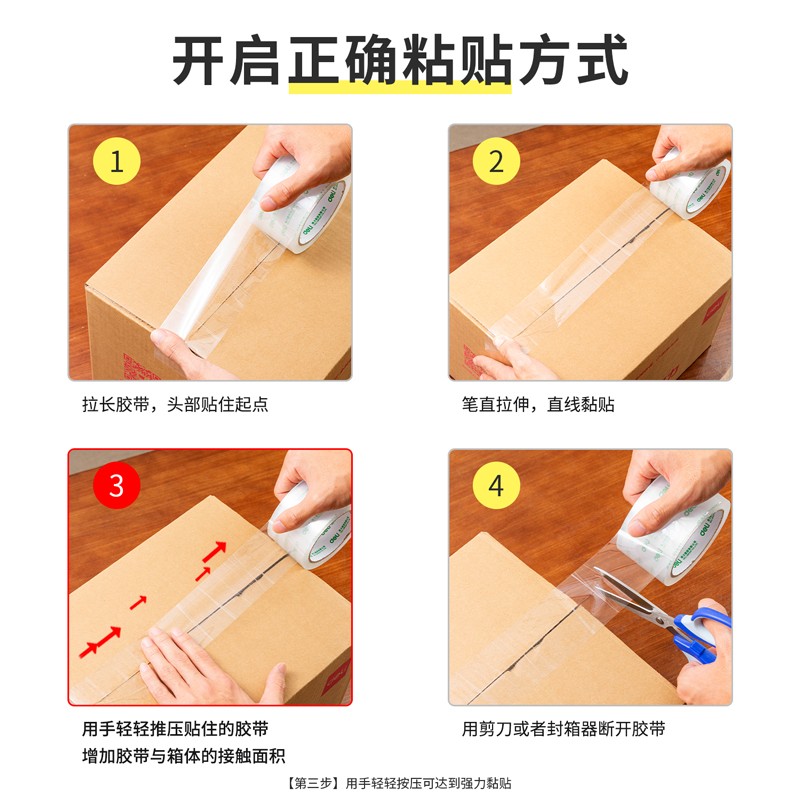 开启正确粘贴方式

1

拉长胶带，头部贴住起点

2

笔直拉伸，直线黏贴

3

用手轻轻推压贴住的胶带
增加胶带与箱体的接触面积

4

用剪刀或者封箱器断开胶带

【第三步】用手轻轻按压可达到强力黏贴