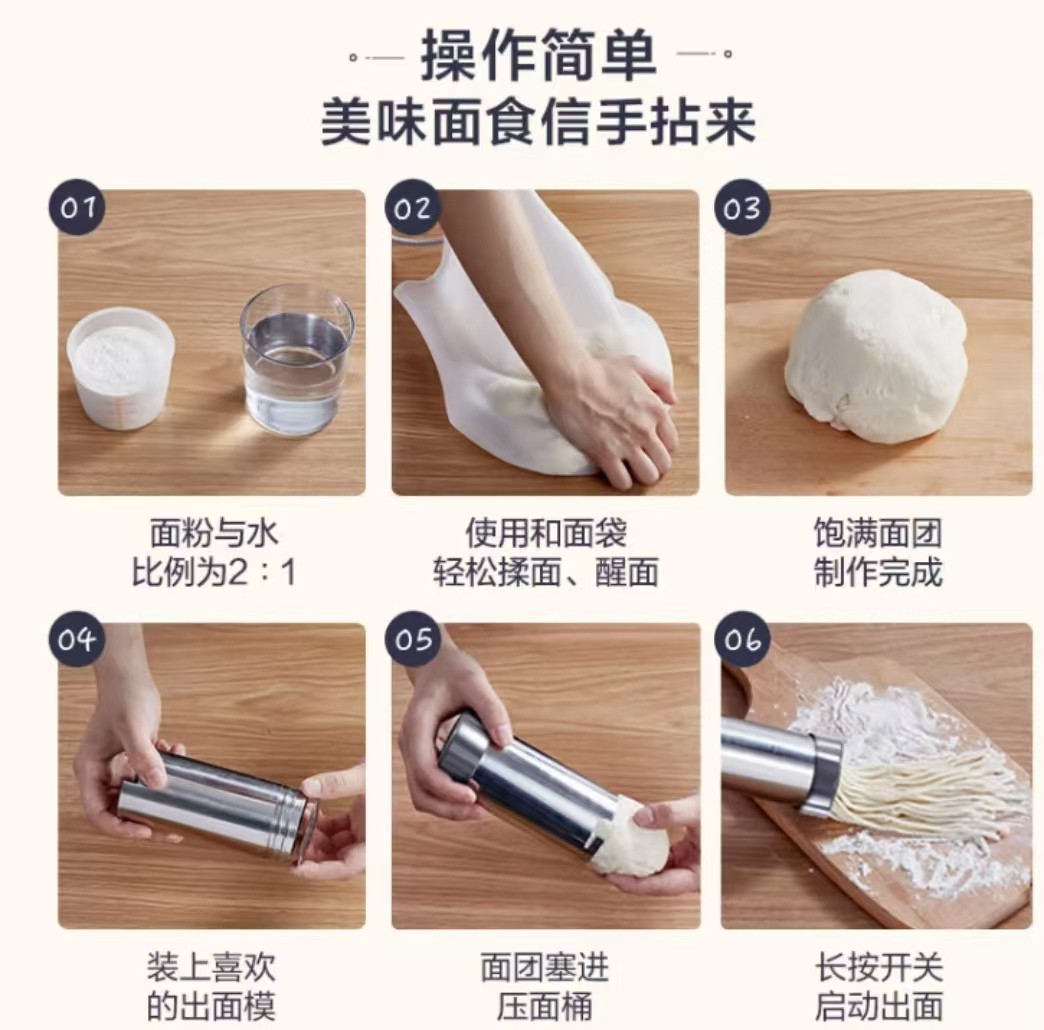 操作简单
美味面食信手拈来

01
面粉与水
比例为2：1

02
使用和面袋
轻松揉面、醒面

03
饱满面团
制作完成

04
装上喜欢
的出面模

05
面团塞进
压面桶

06
长按开关
启动出面