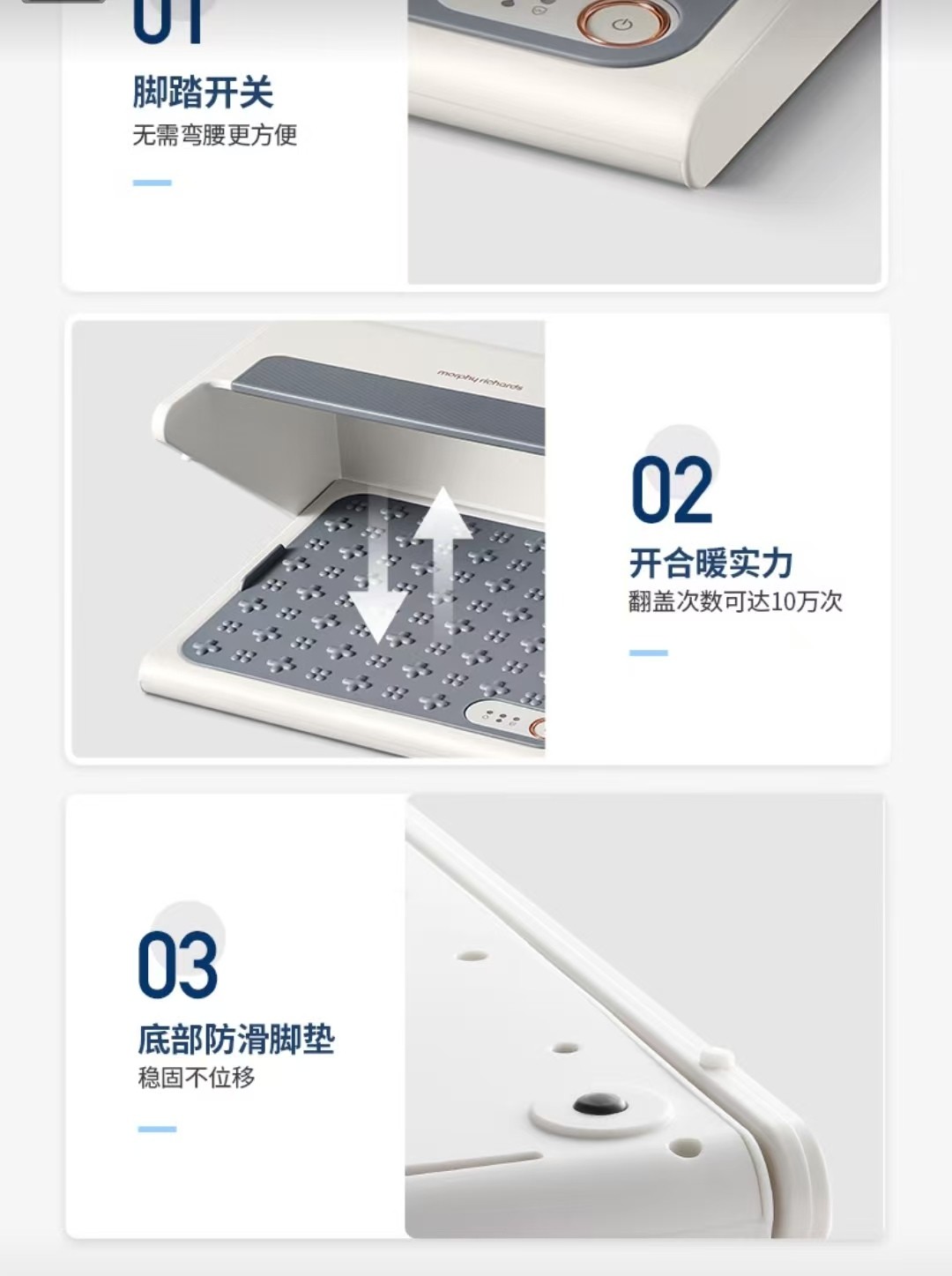 01

脚踏开关

无需弯腰更方便

morphy richards

02

开合暖实力

翻盖次数可达10万次

03

底部防滑脚垫

稳固不位移