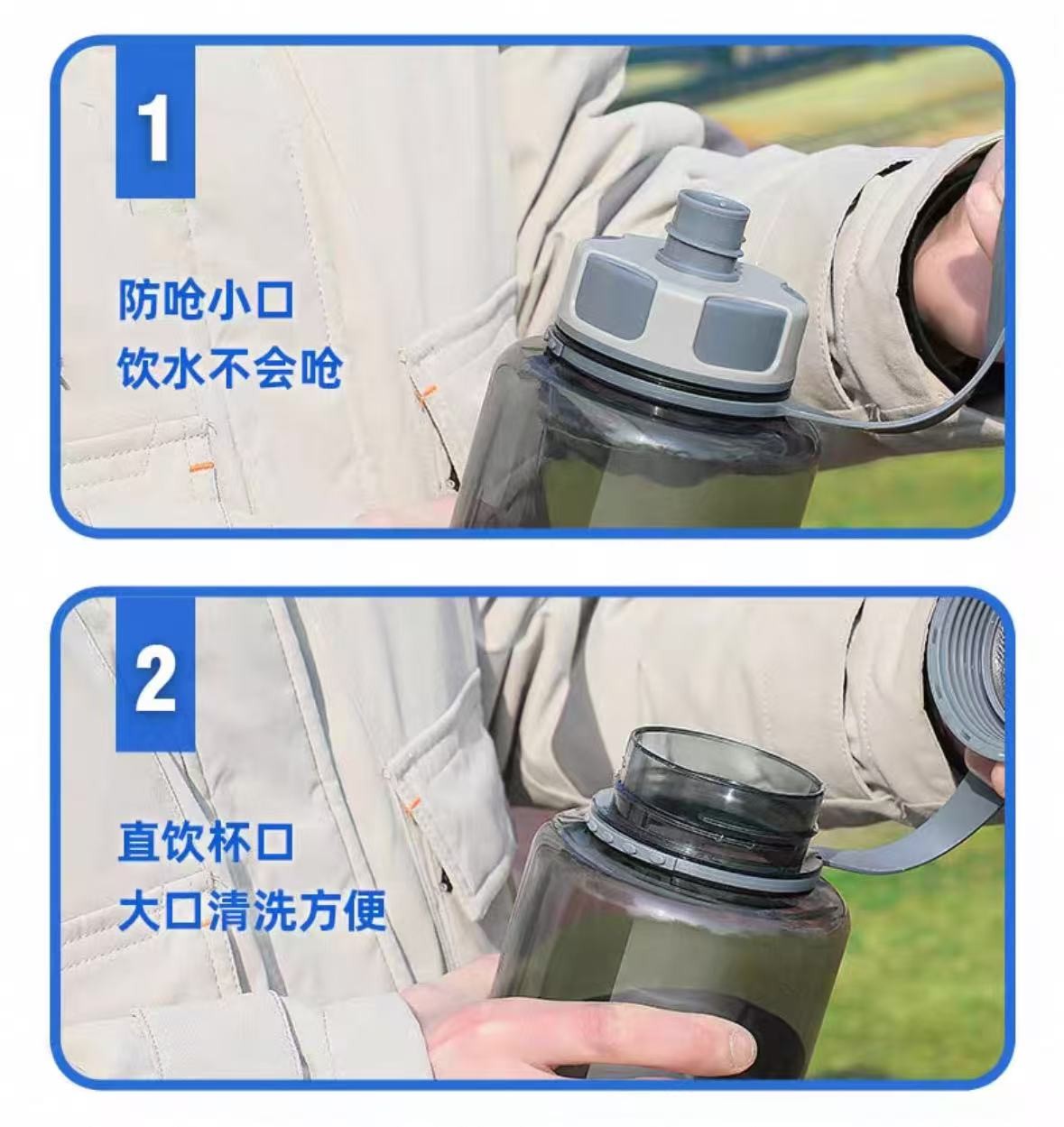 1

防呛小口
饮水不会呛

2

直饮杯口
大口清洗方便