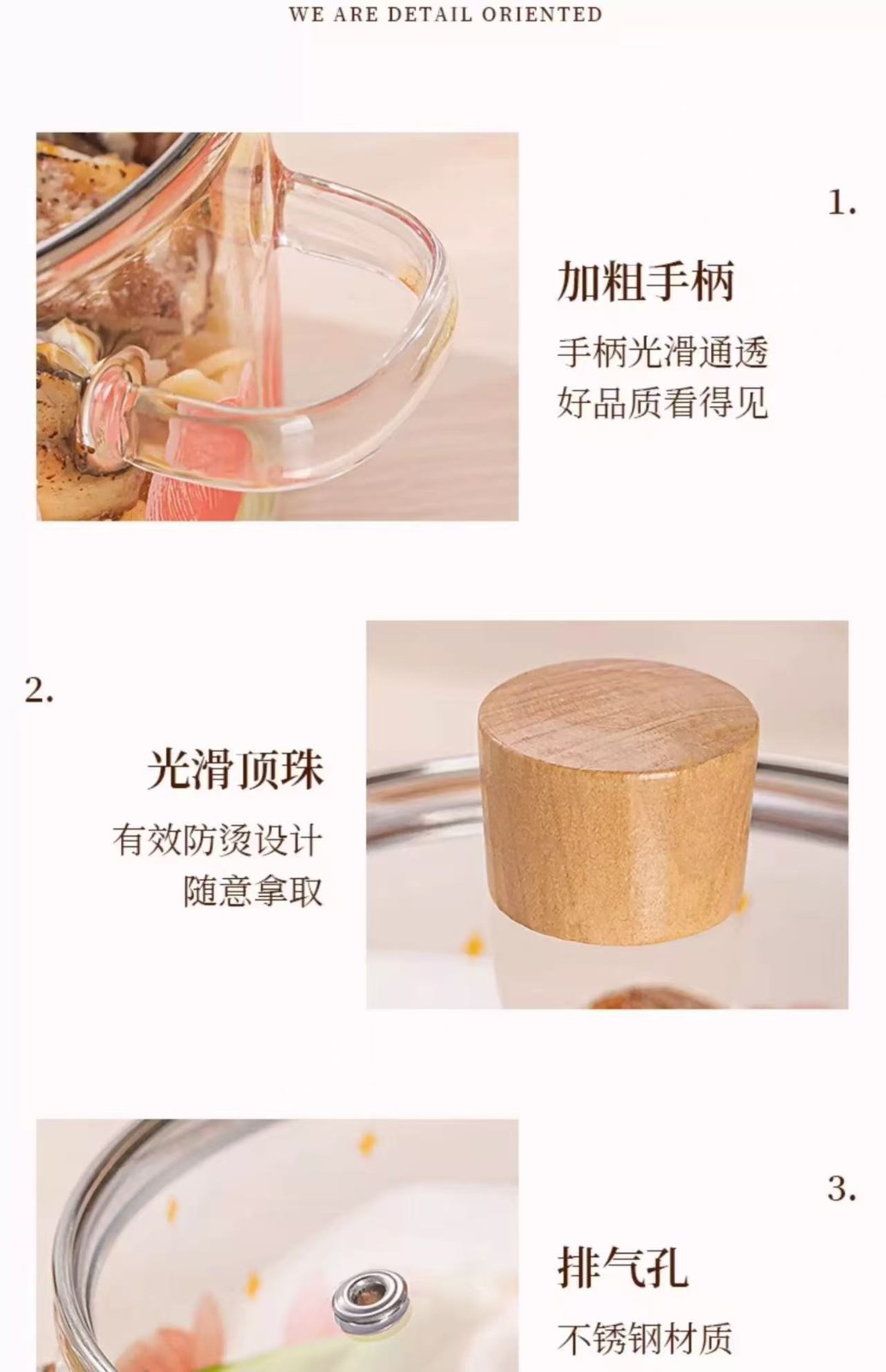 WE ARE DETAIL ORIENTED

1.

加粗手柄

手柄光滑通透
好品质看得见

2.

光滑顶珠

有效防烫设计
随意拿取

3.

排气孔

不锈钢材质