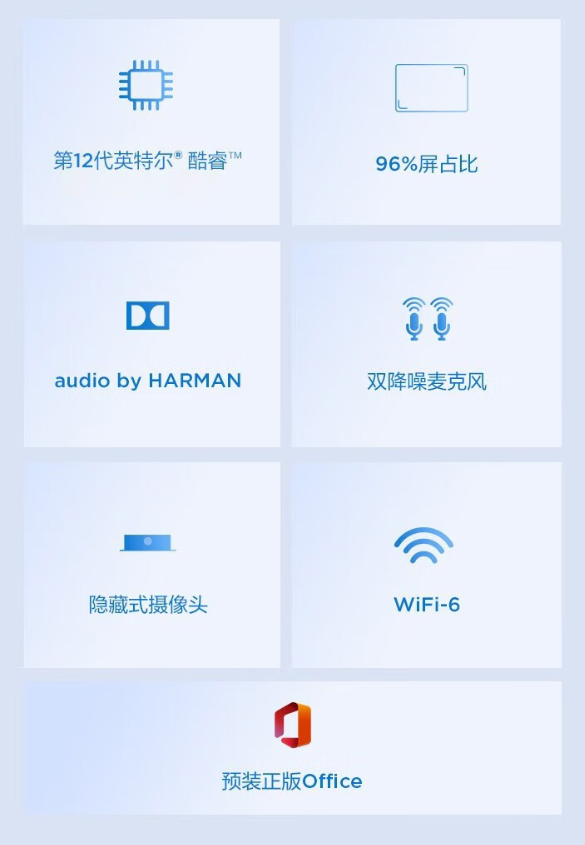 第12代英特尔® 酷睿™

96%屏占比

audio by HARMAN

双降噪麦克风

隐藏式摄像头

WiFi-6

预装正版Office