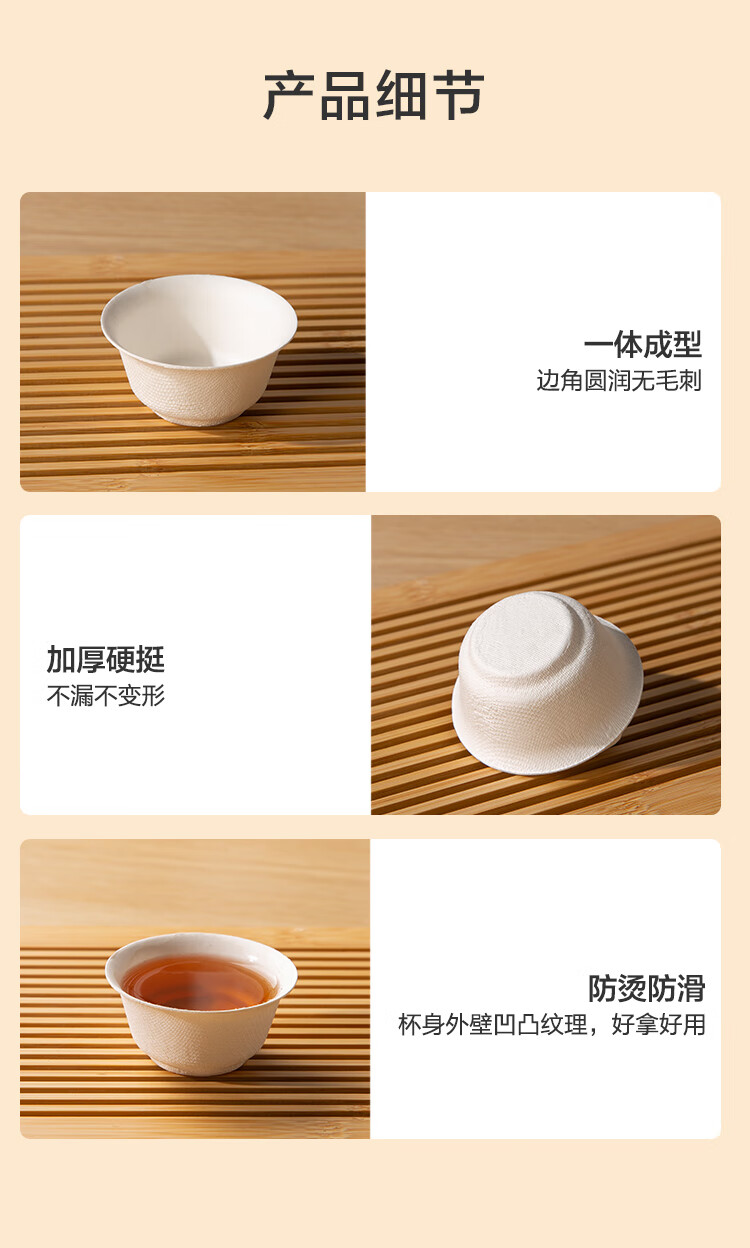 产品细节

一体成型
边角圆润无毛刺

加厚硬挺
不漏不变形

防烫防滑
杯身外壁凹凸纹理，好拿好用