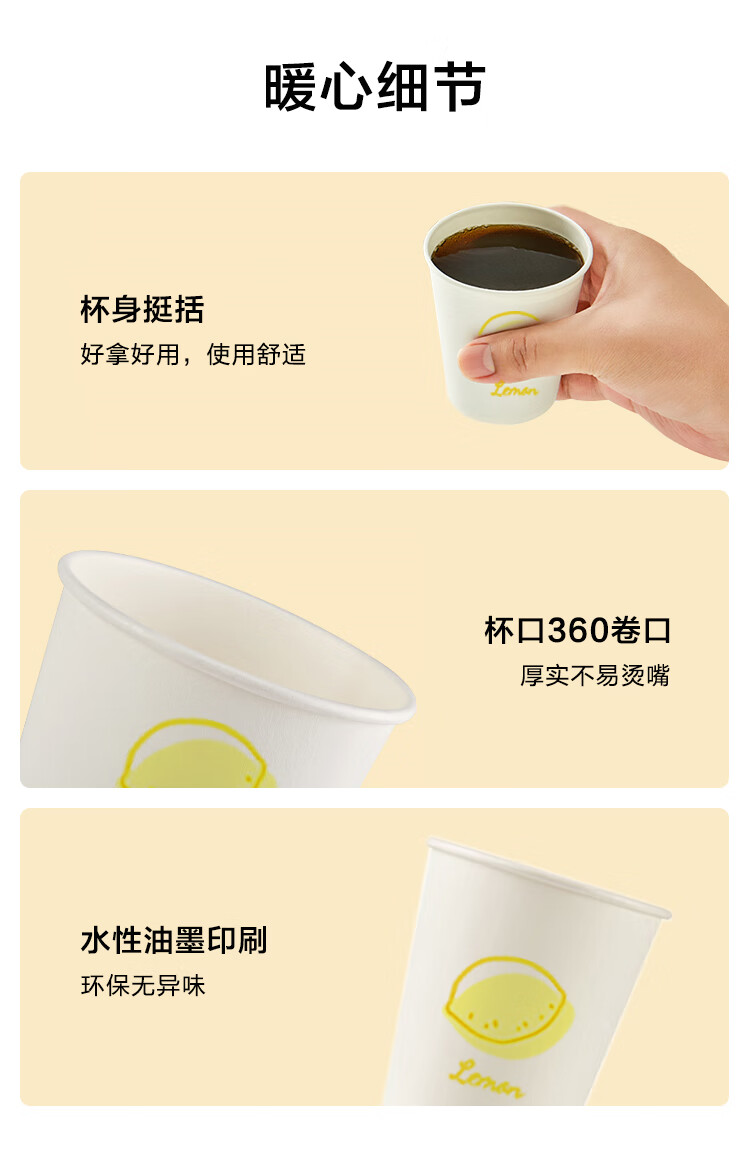 暖心细节

杯身挺括
好拿好用，使用舒适

Lemon

杯口360卷口
厚实不易烫嘴

水性油墨印刷
环保无异味

Lemon