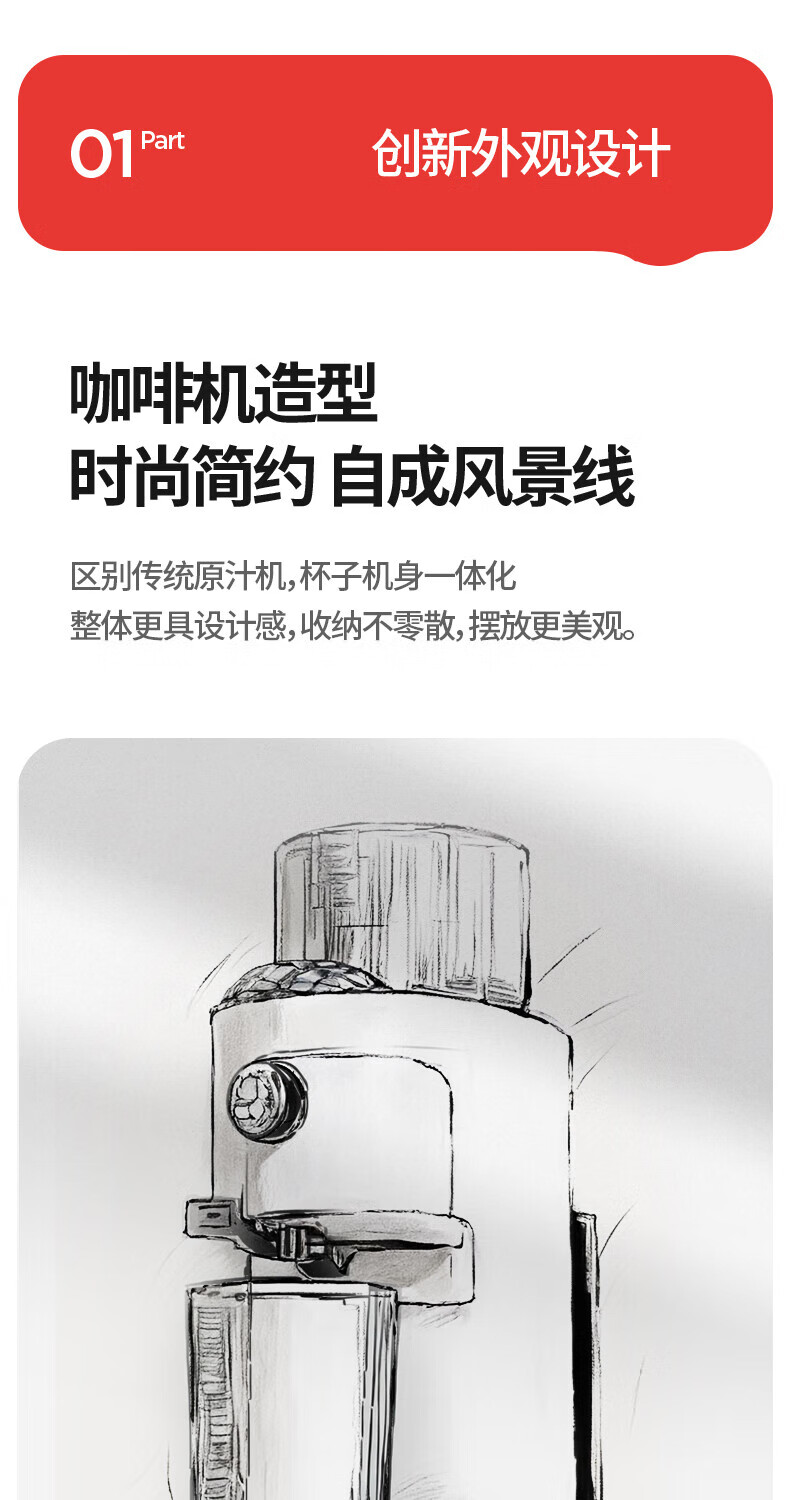 01 Part 创新外观设计

咖啡机造型
时尚简约 自成风景线

区别传统原汁机，杯子机身一体化
整体更具设计感，收纳不零散，摆放更美观。