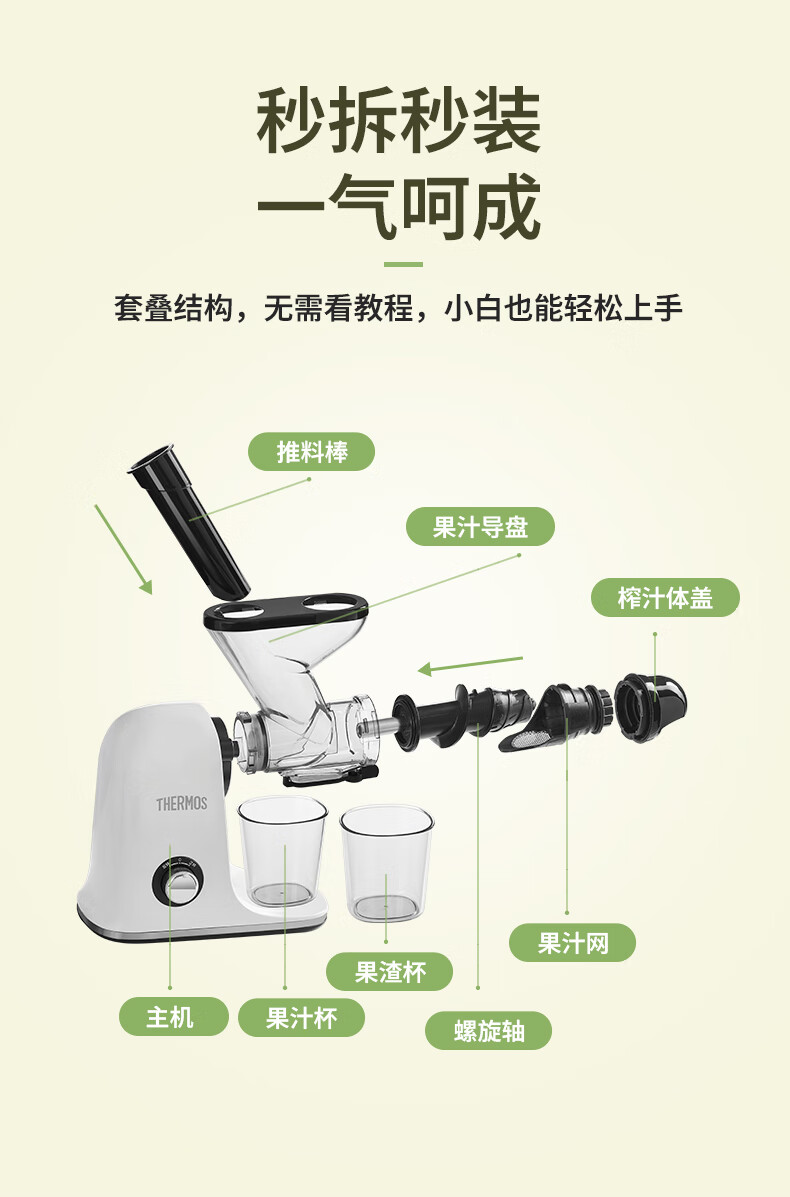 秒拆秒装
一气呵成

套叠结构，无需看教程，小白也能轻松上手

推料棒

果汁导盘

榨汁体盖

THERMOS

果汁网

果渣杯

主机

果汁杯

螺旋轴