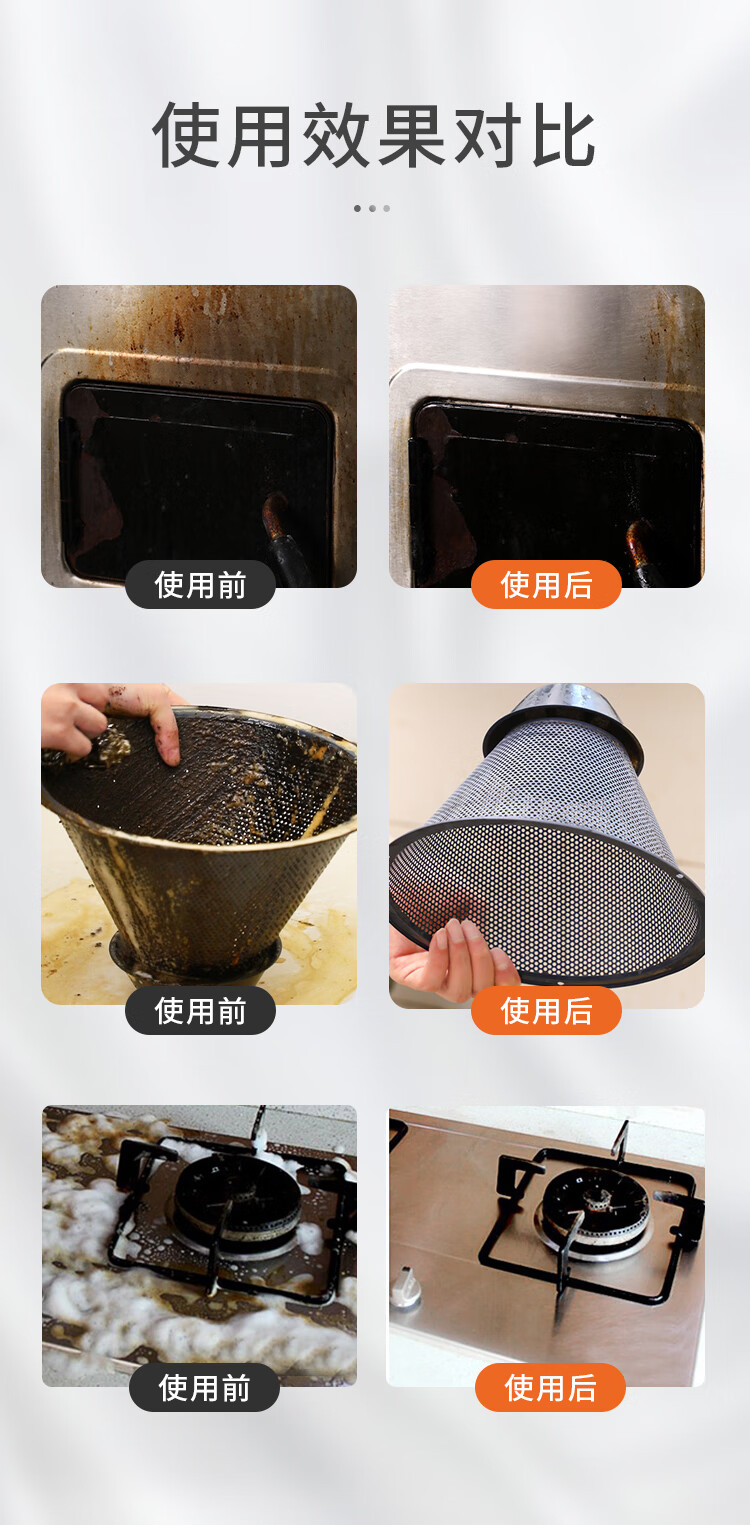 使用效果对比

使用前

使用后

使用前

使用后

使用前

使用后